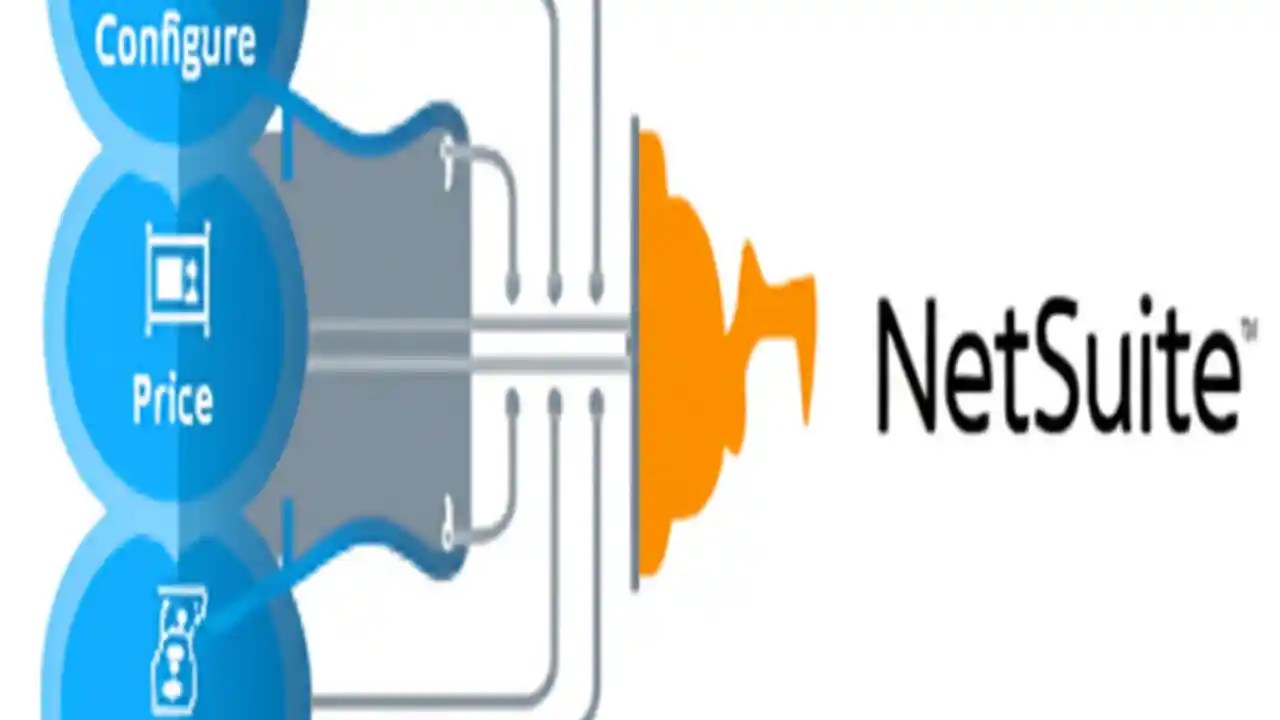 Configure

Price

NetSuite™