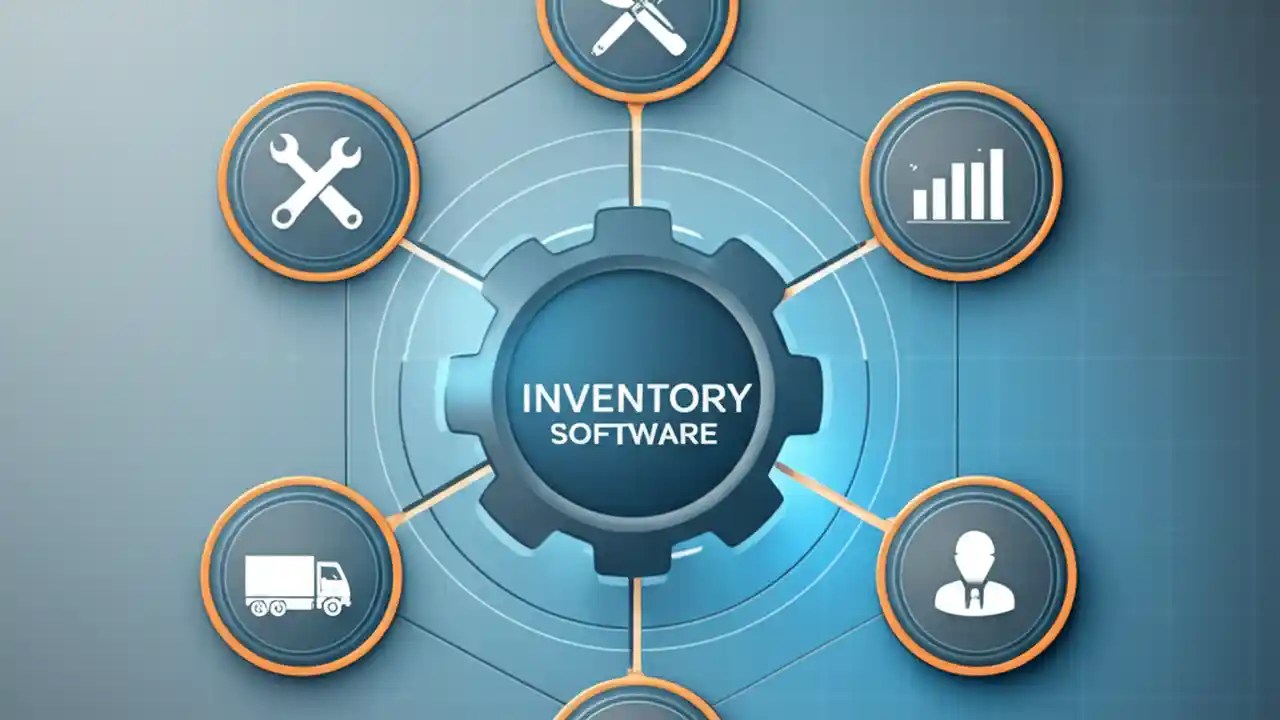 INVENTORY
SOFTWARE