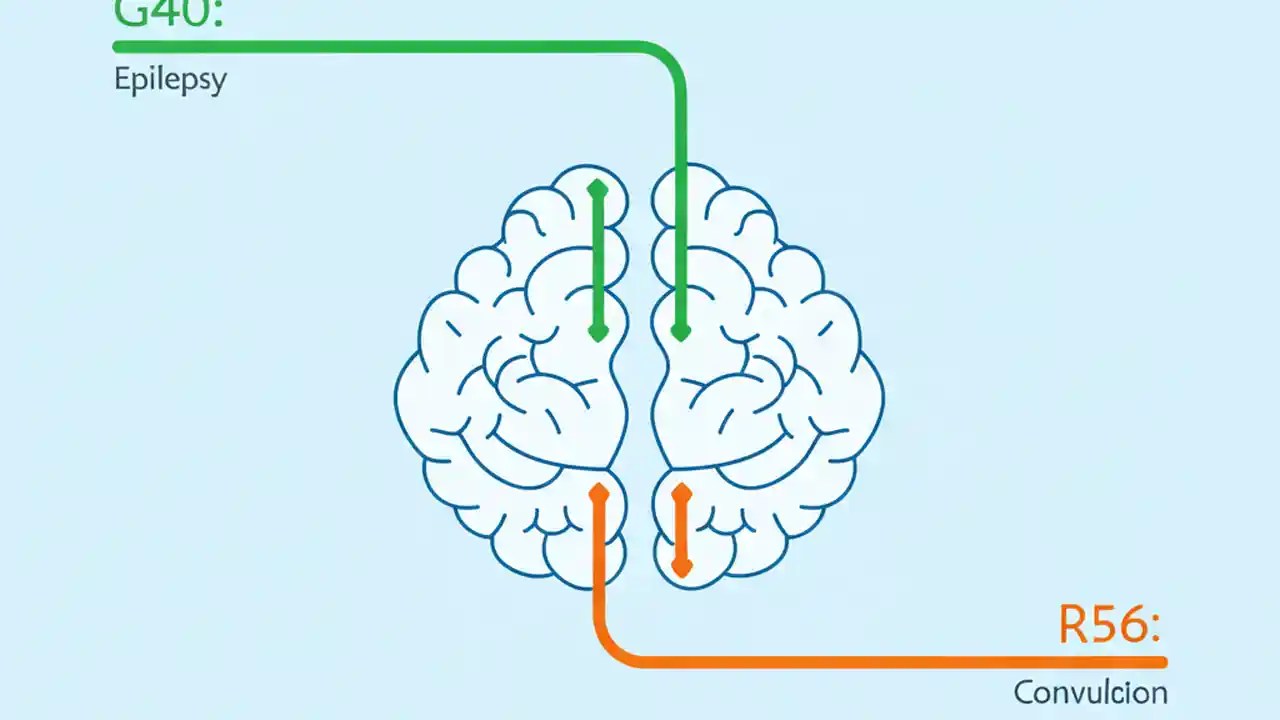 G40:

Epilepsy

R56:

Convulcion