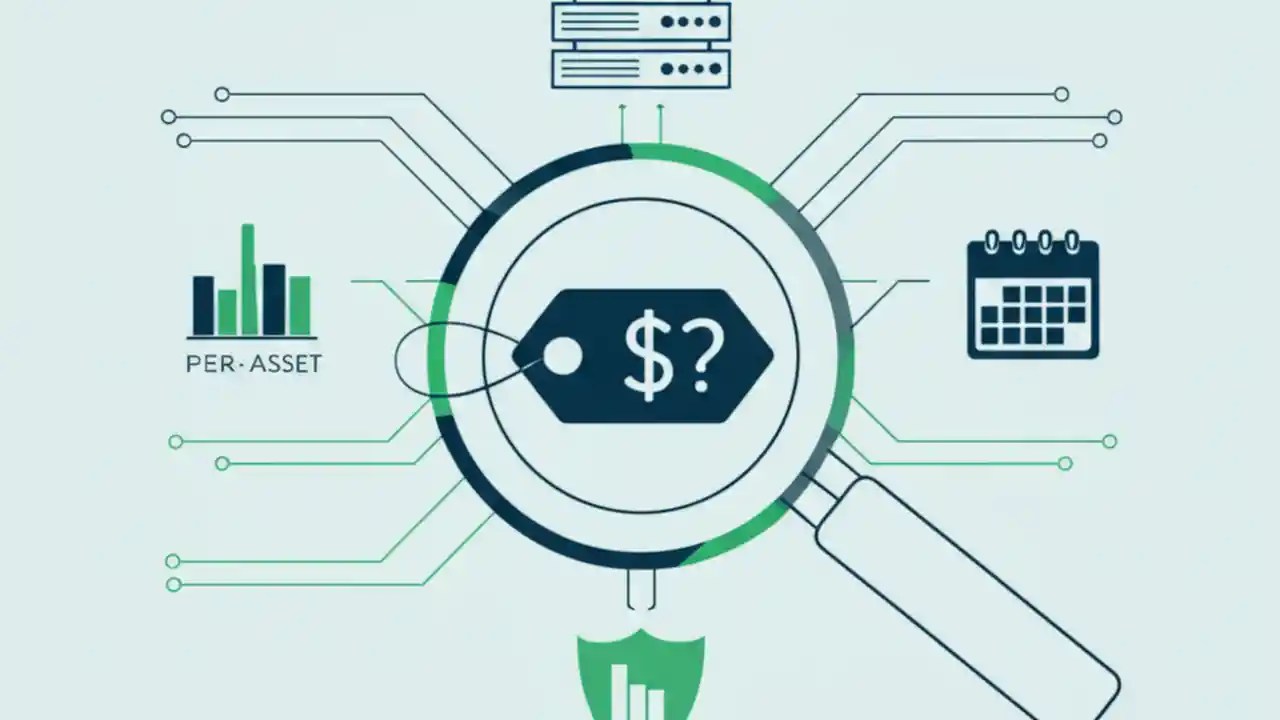 PER·ASSET

$?