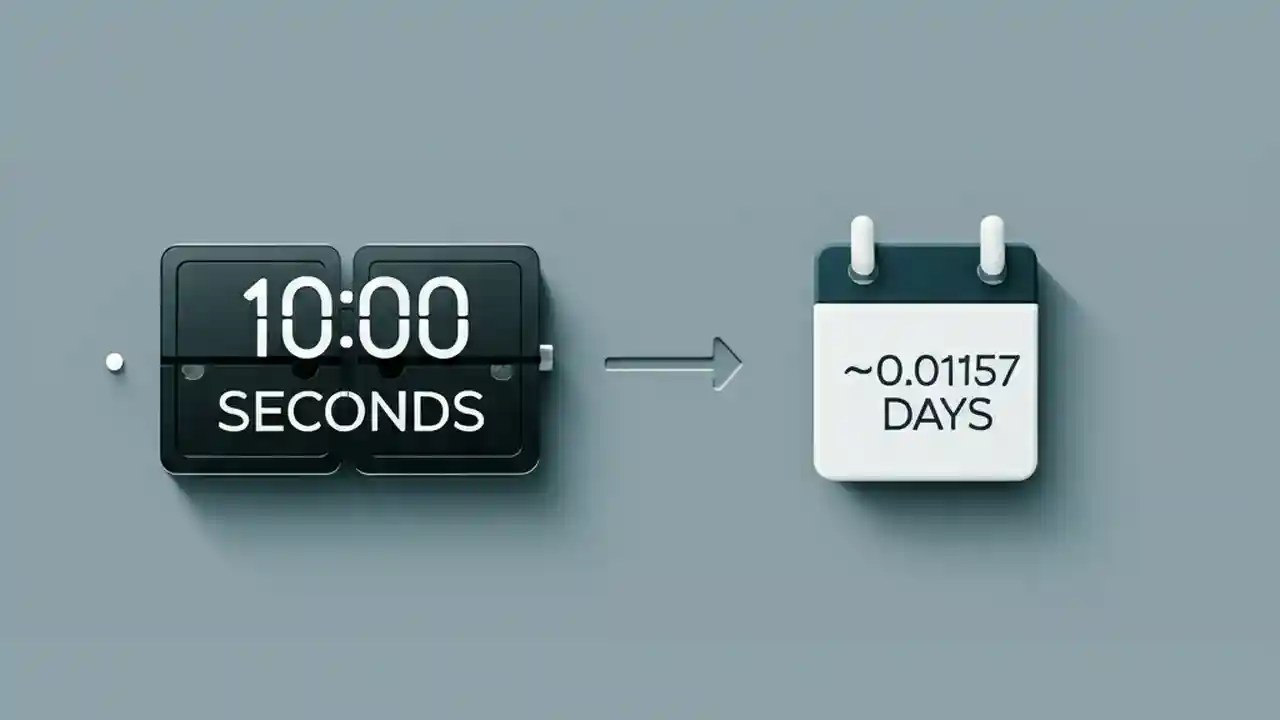 10:00
SECONDS

~0.01157
DAYS