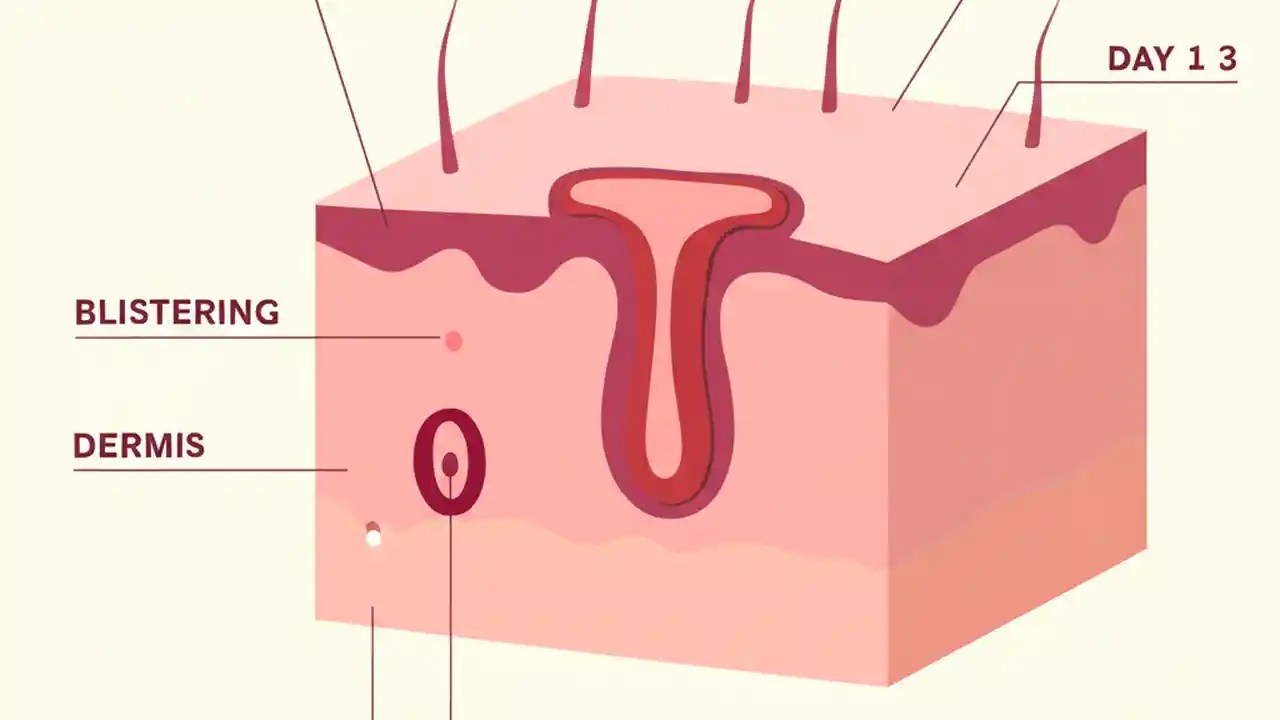 DAY 1 3

BLISTERING

DERMIS