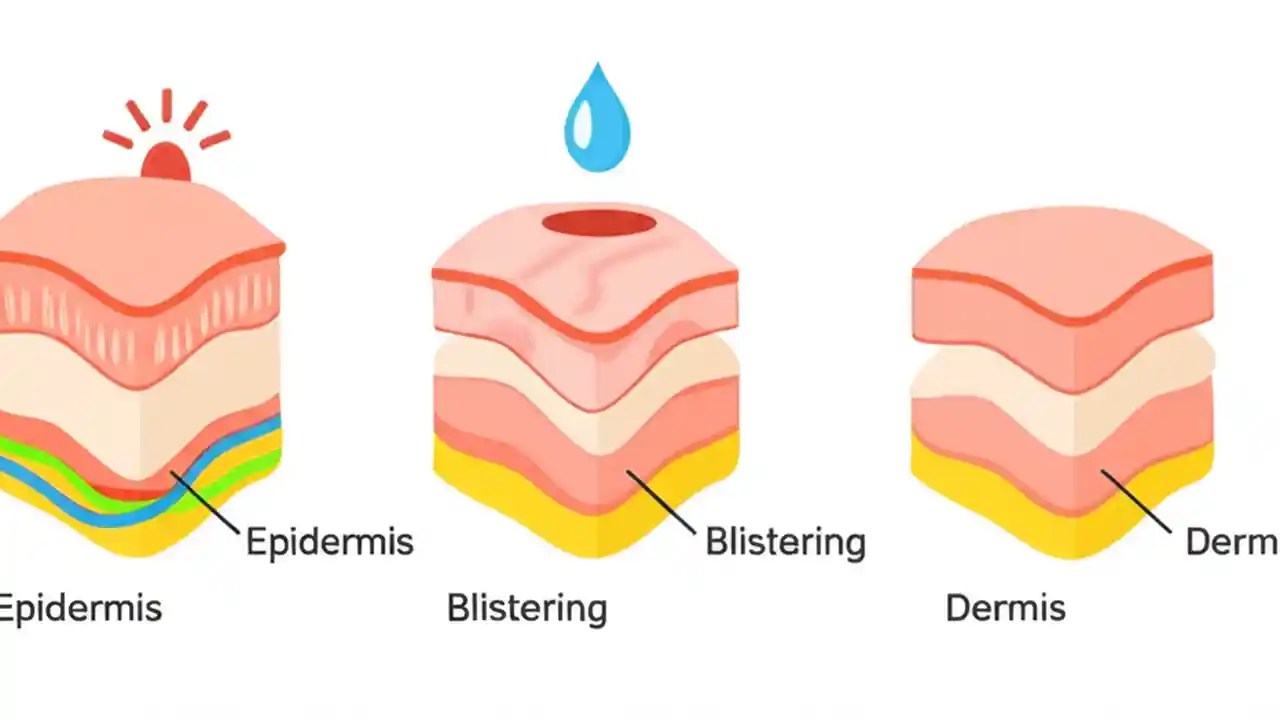 Epidermis

Epidermis

Blistering

Blistering

Derm

Dermis