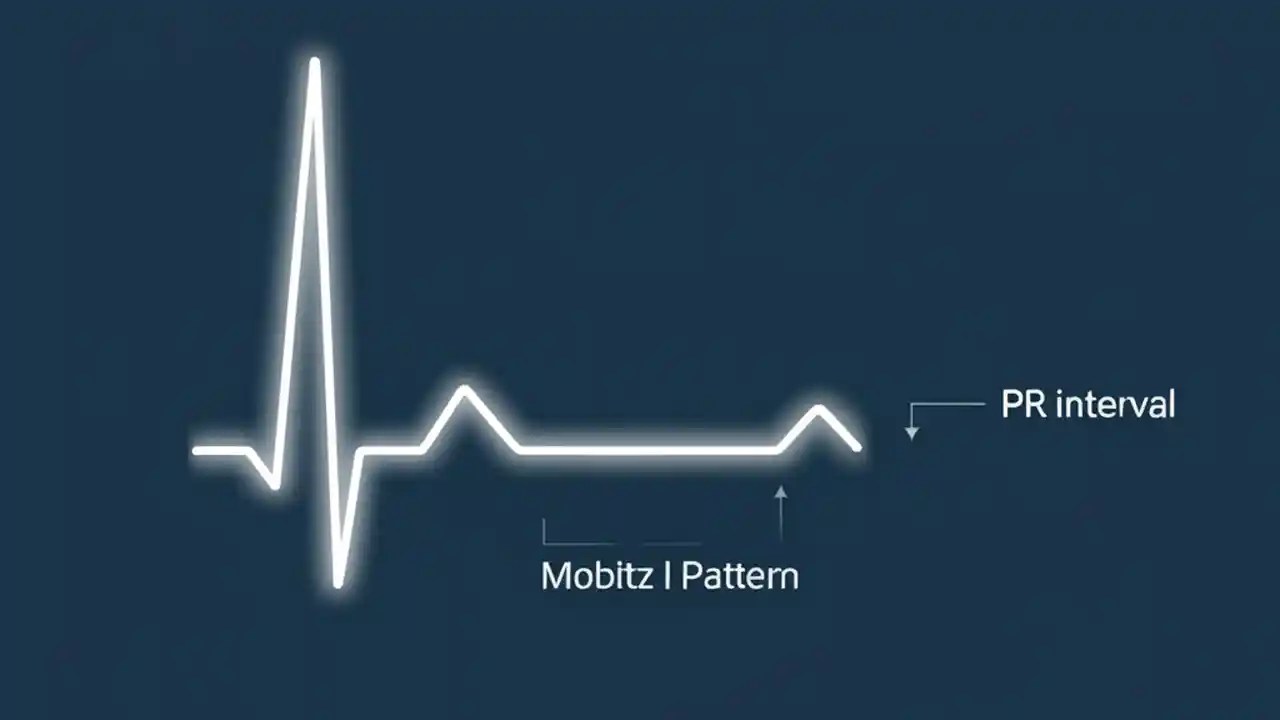 PR interval

Mobitz I Pattern