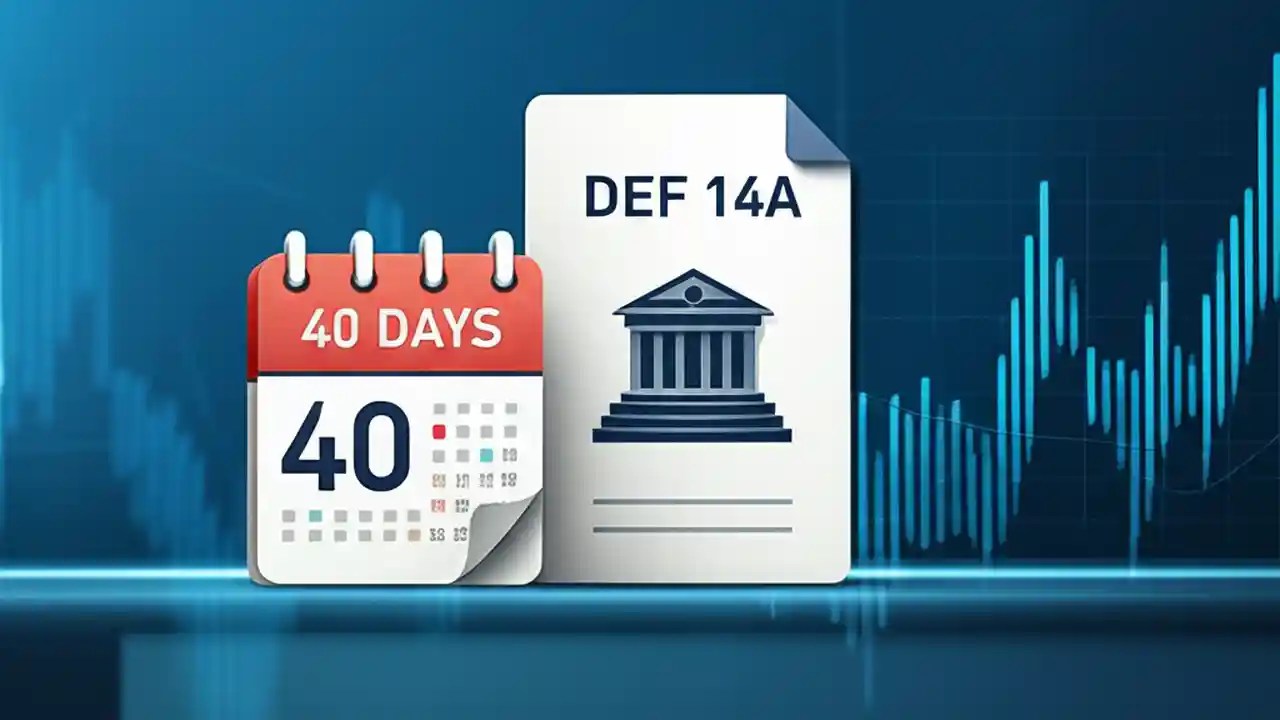 40 DAYS
40
DEF 14A