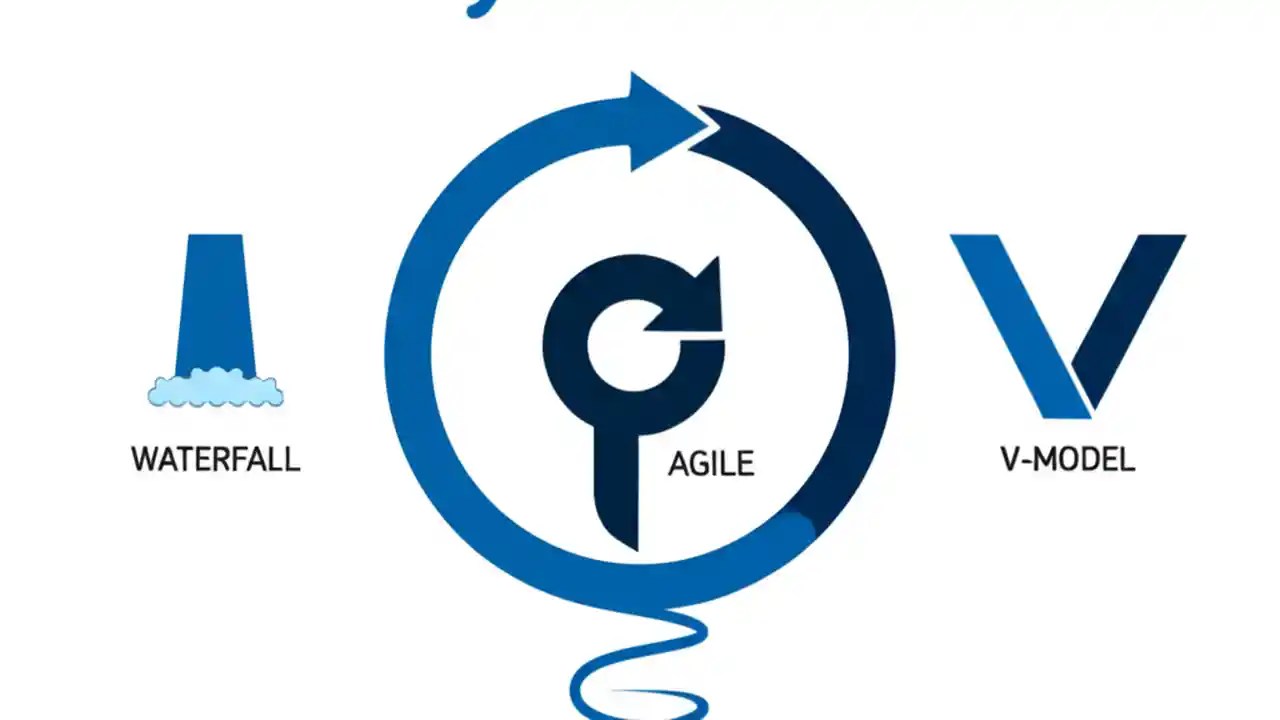 WATERFALL

AGILE

V-MODEL