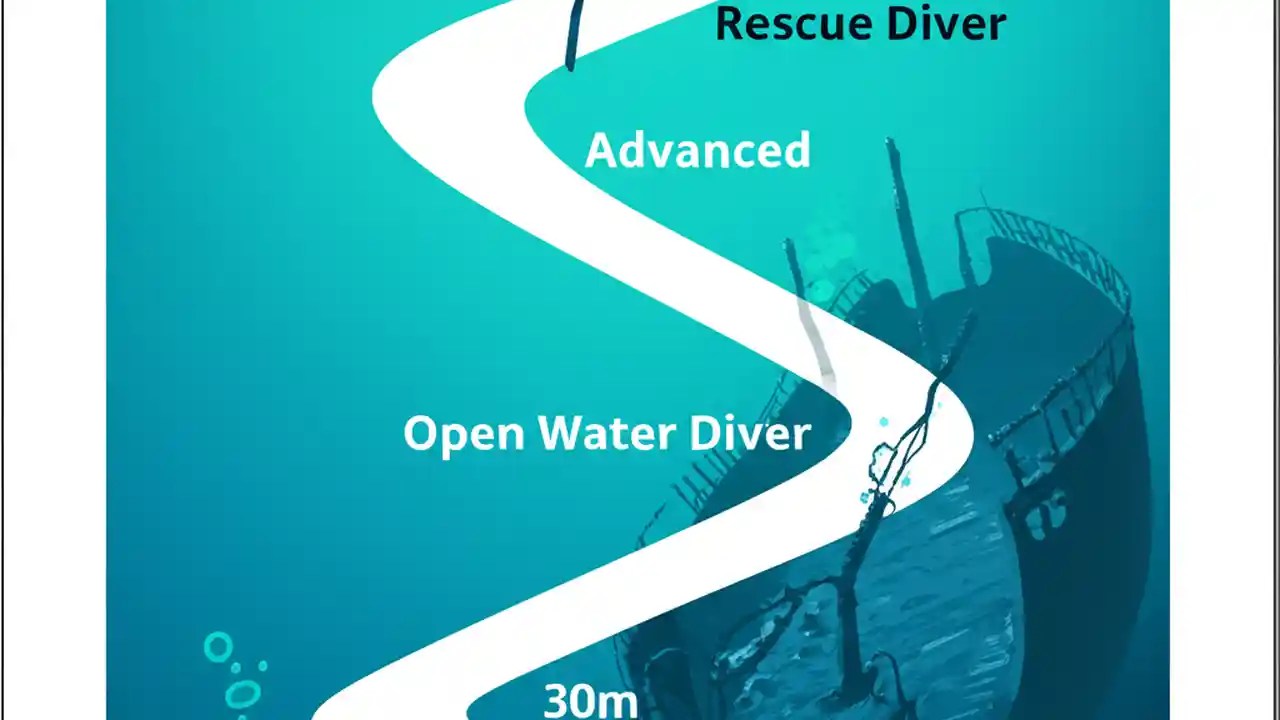 Rescue Diver

Advanced

Open Water Diver

30m