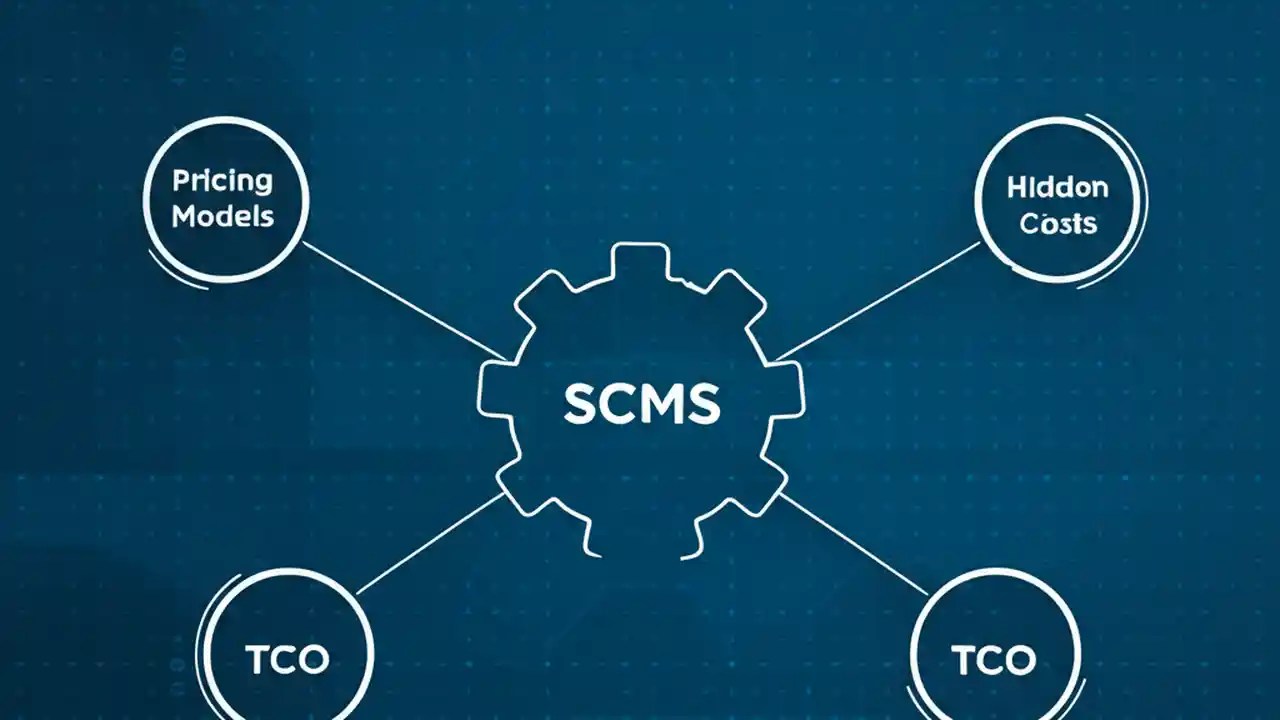 Pricing Models

Hiddon Costs

SCMS

TCO

TCO