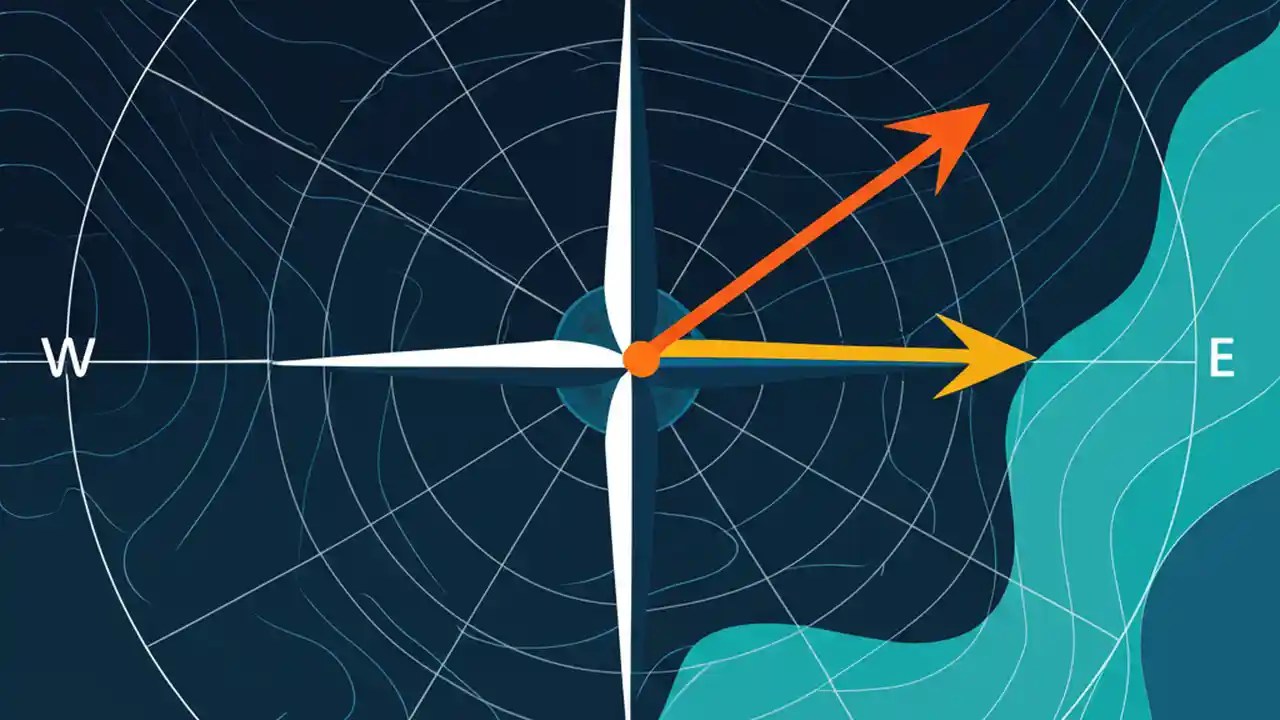 W

E