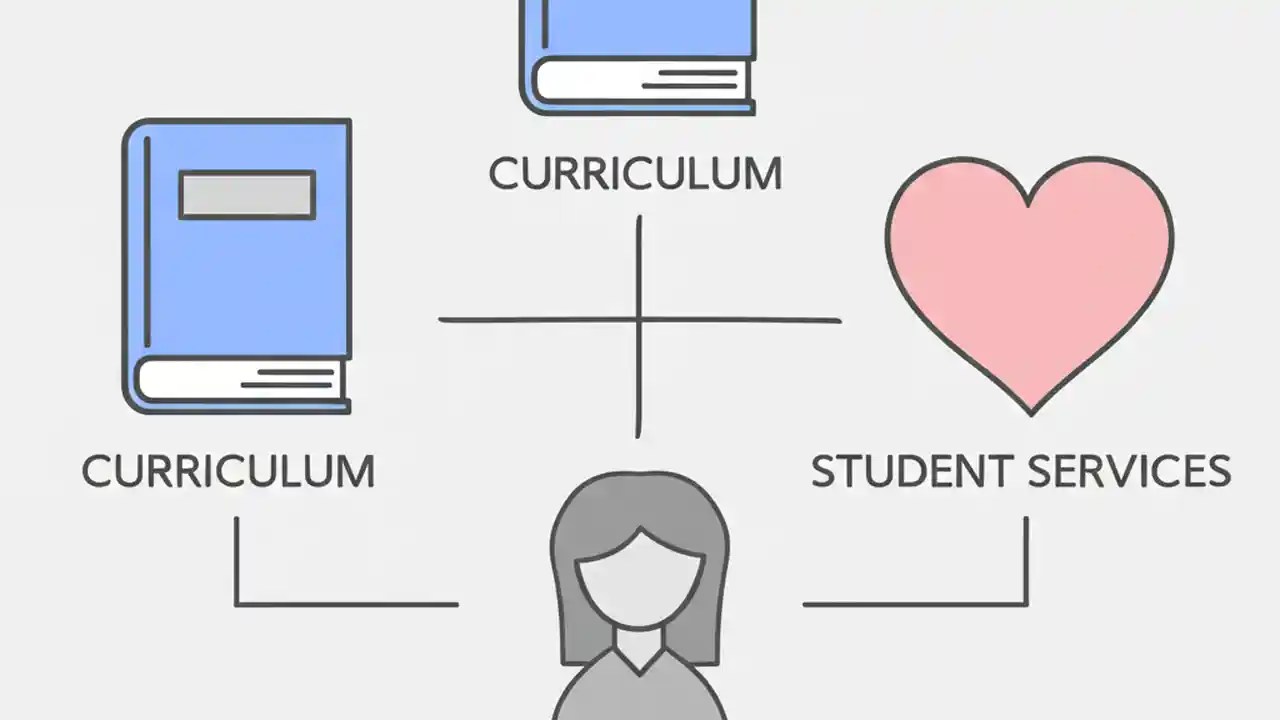 CURRICULUM

CURRICULUM

STUDENT SERVICES