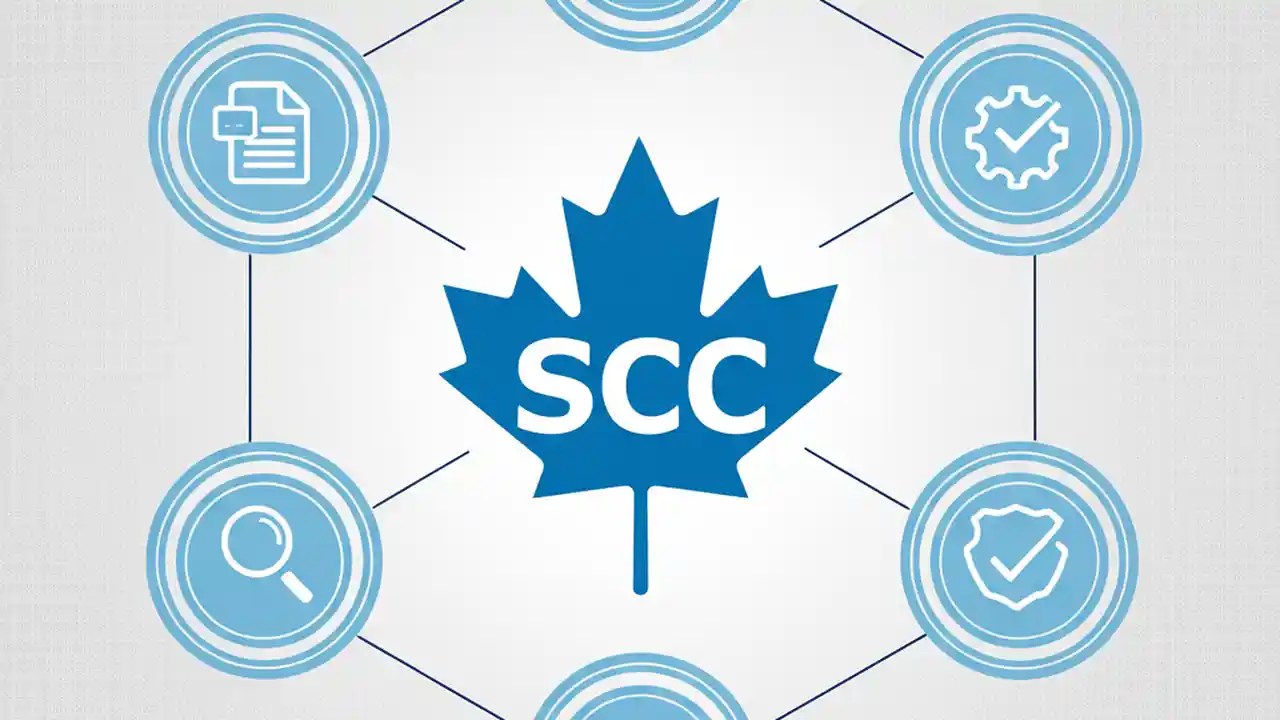 SCC