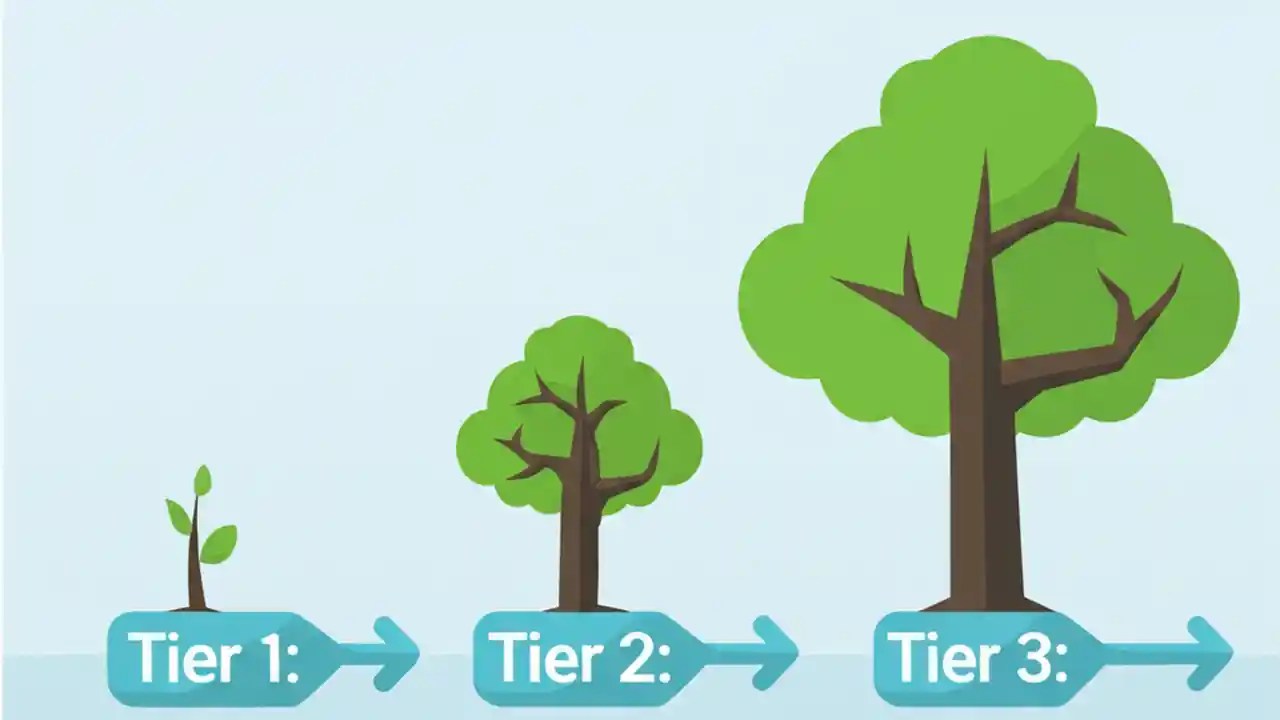 Tier 1:
Tier 2:
Tier 3: