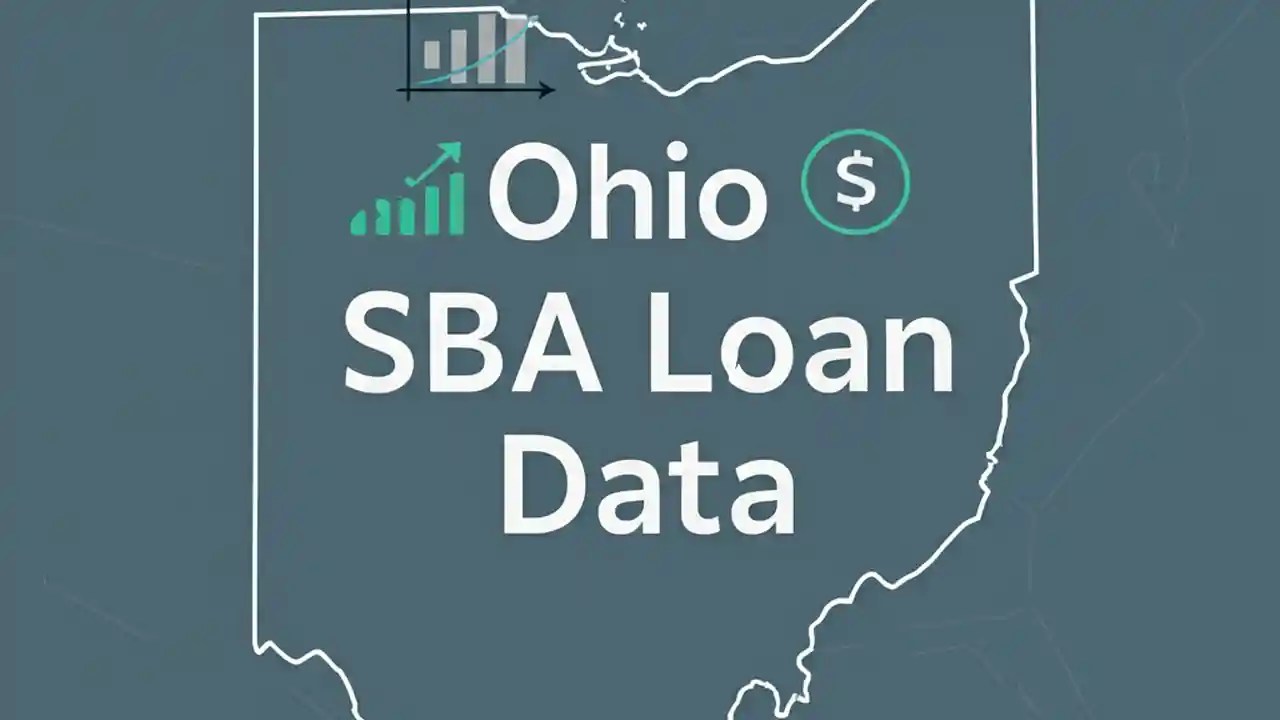 Ohio $

SBA Loan Data