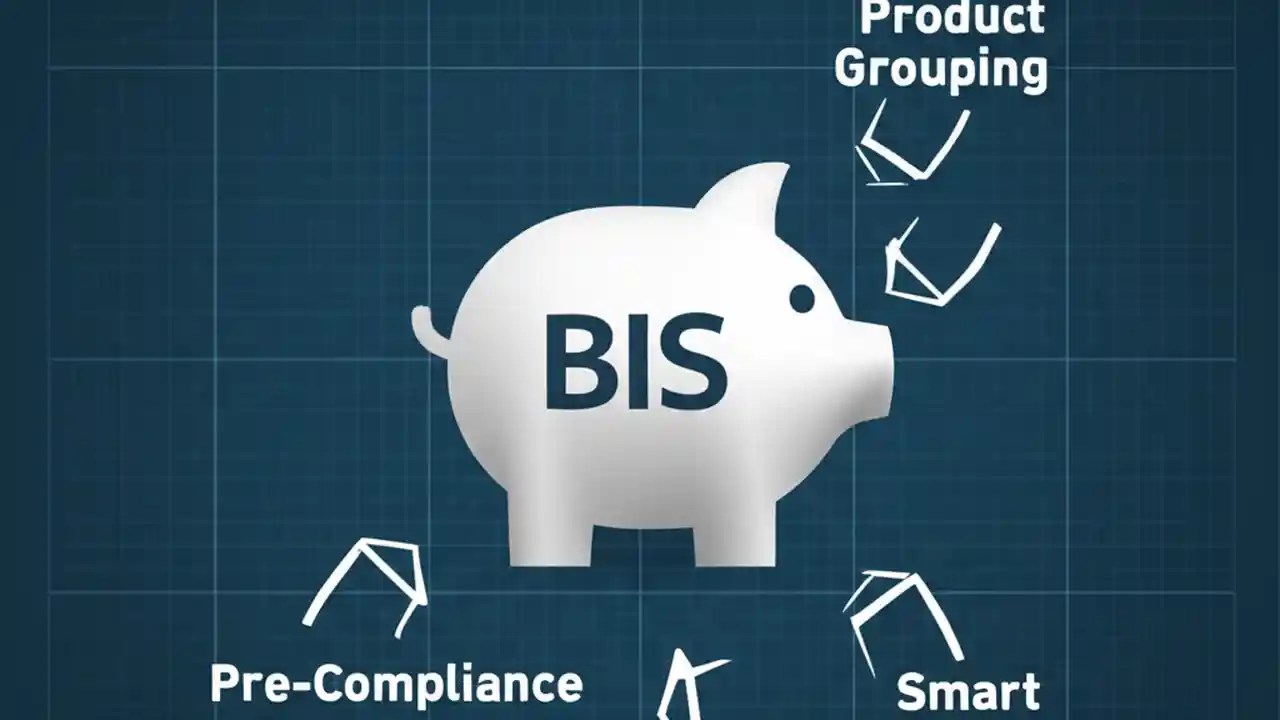 Product Grouping

BIS

Pre-Compliance

Smart