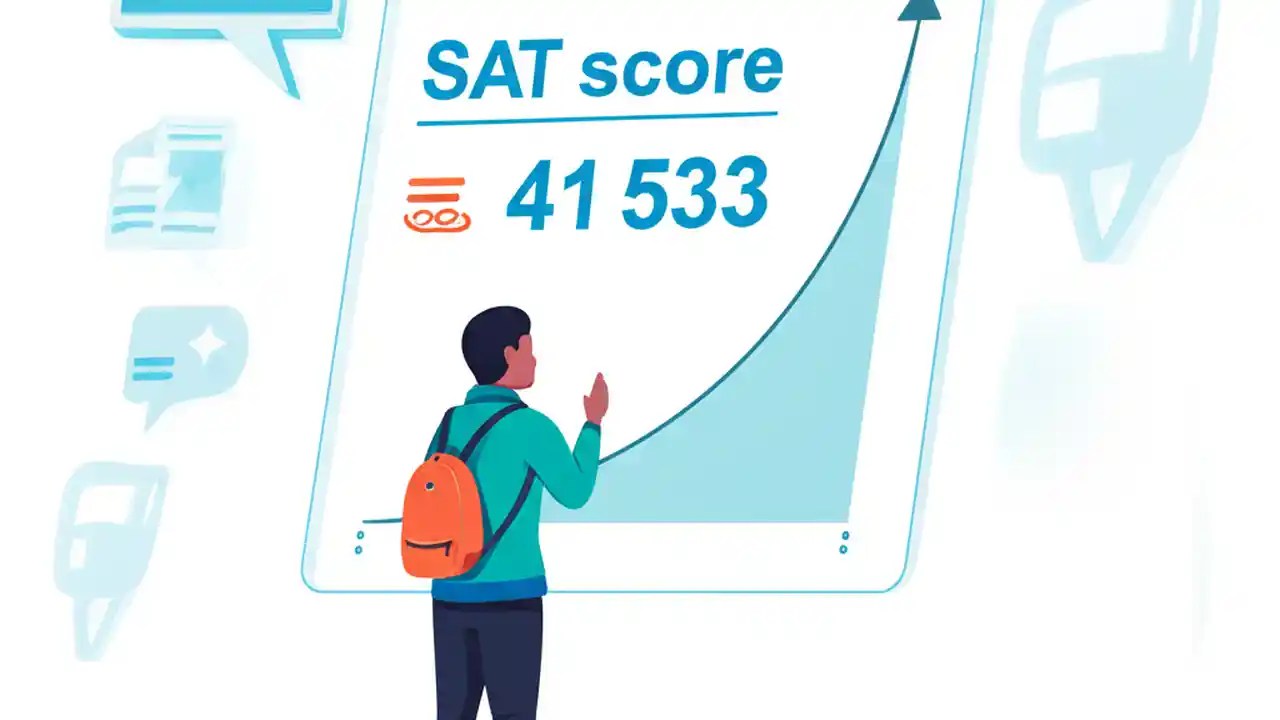 SAT score

41 533