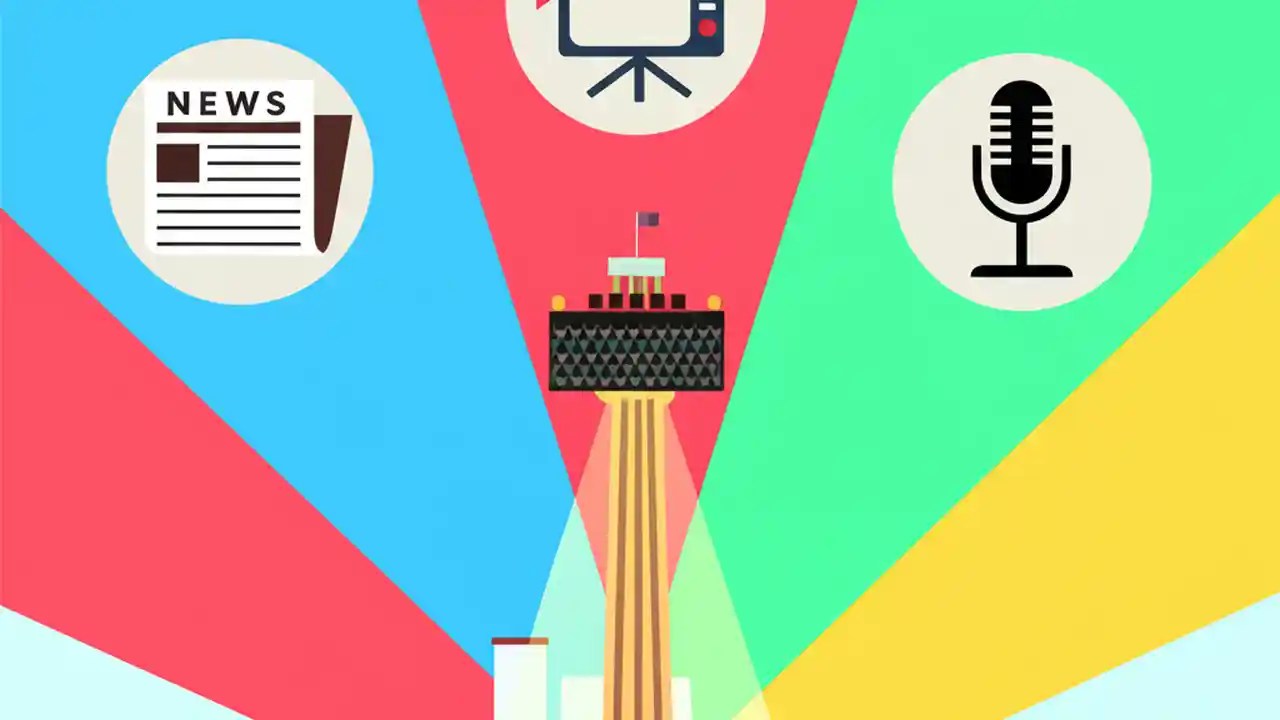 NEWS