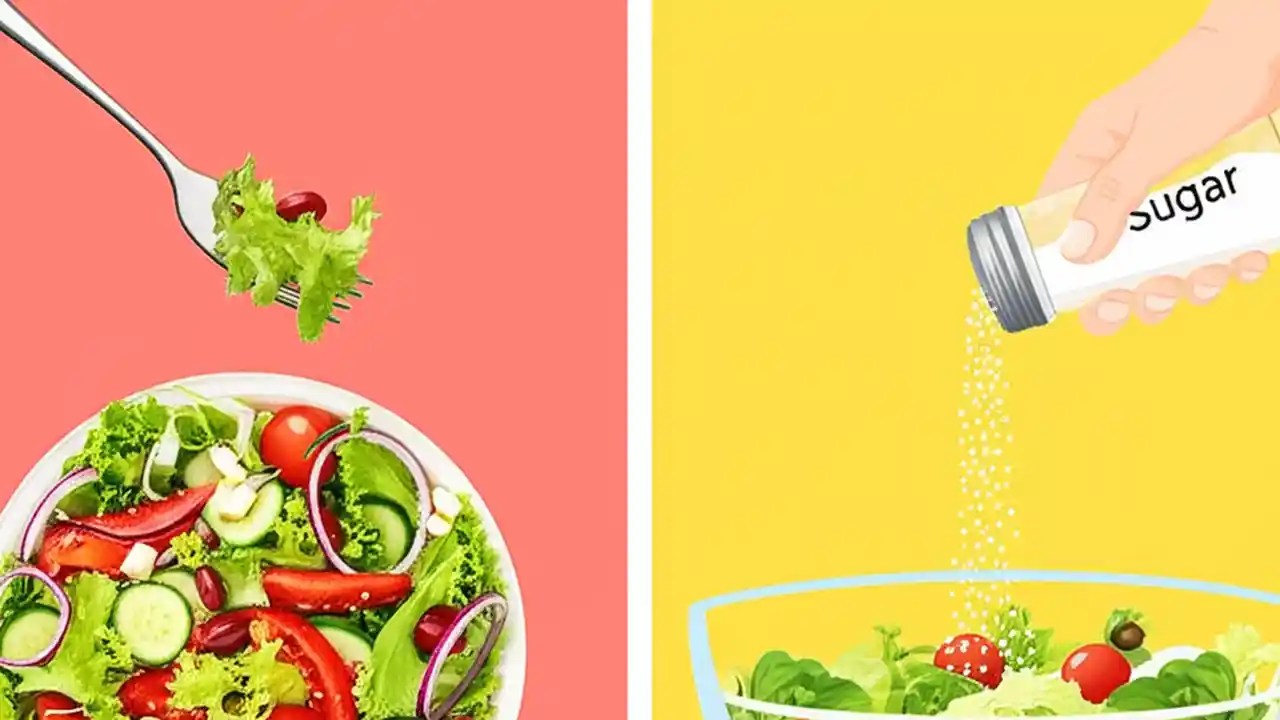 Sugar