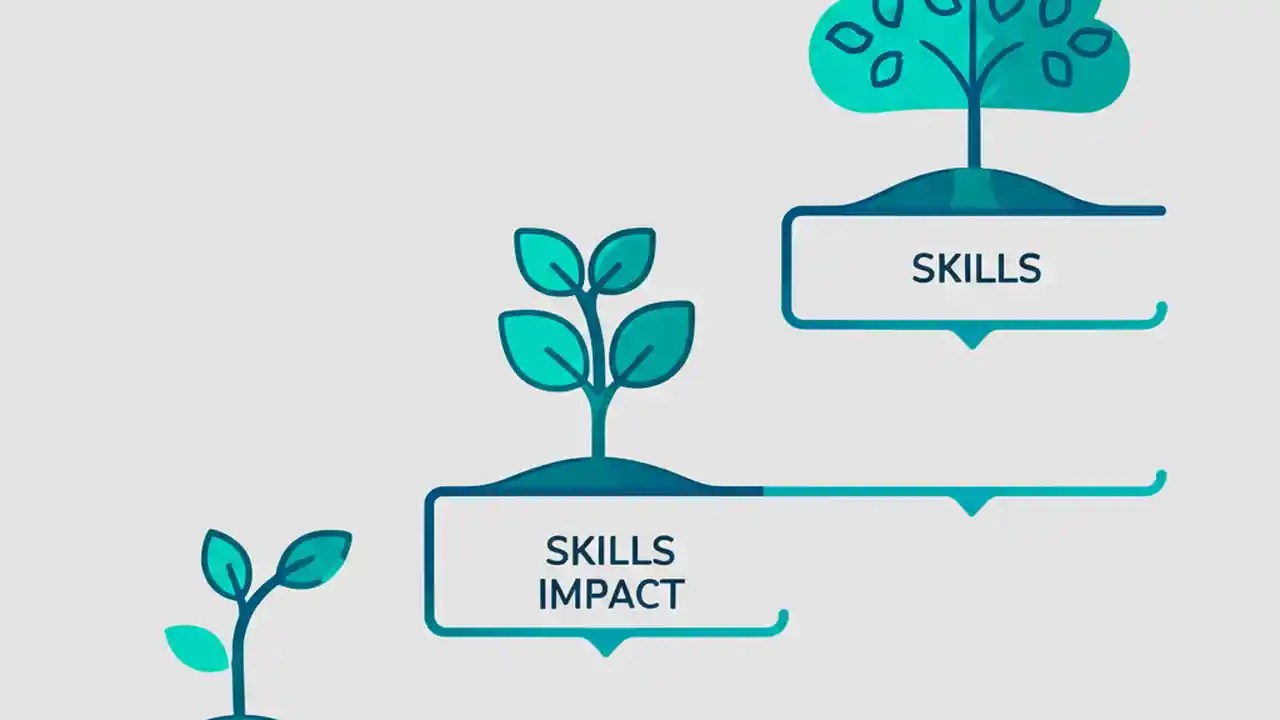 SKILLS

SKILLS
IMPACT