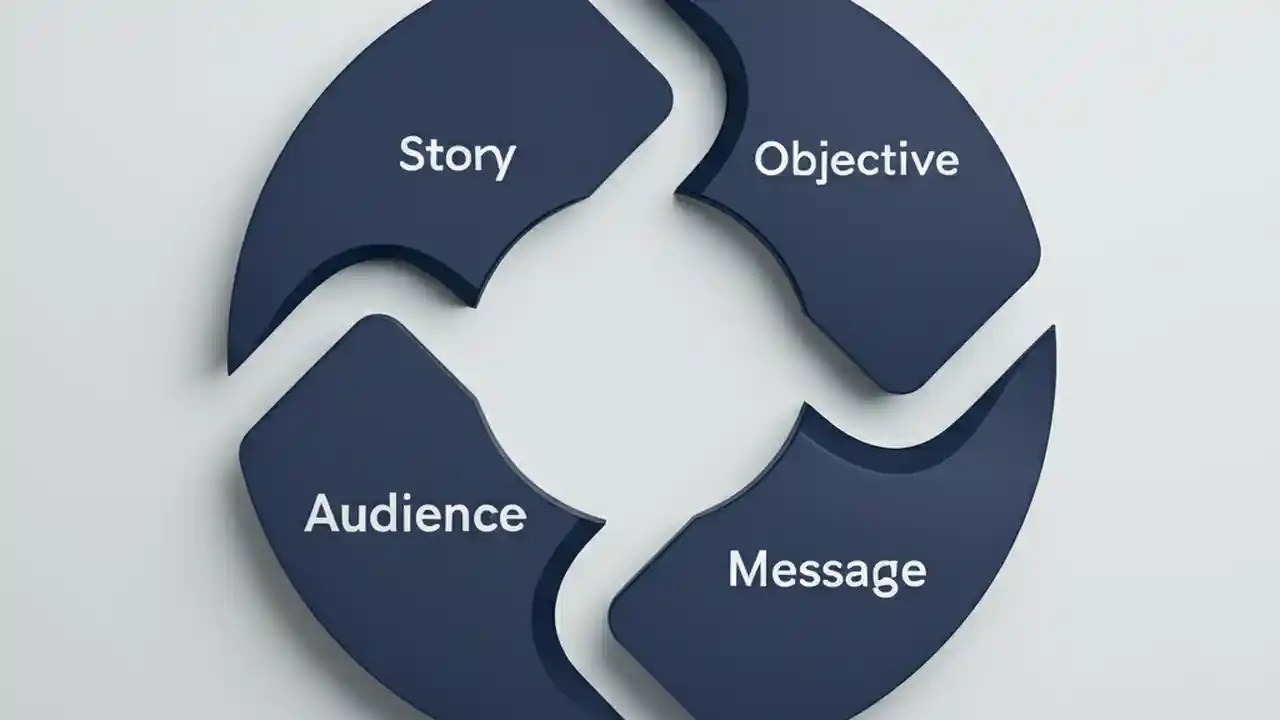 Story
Objective
Audience
Message