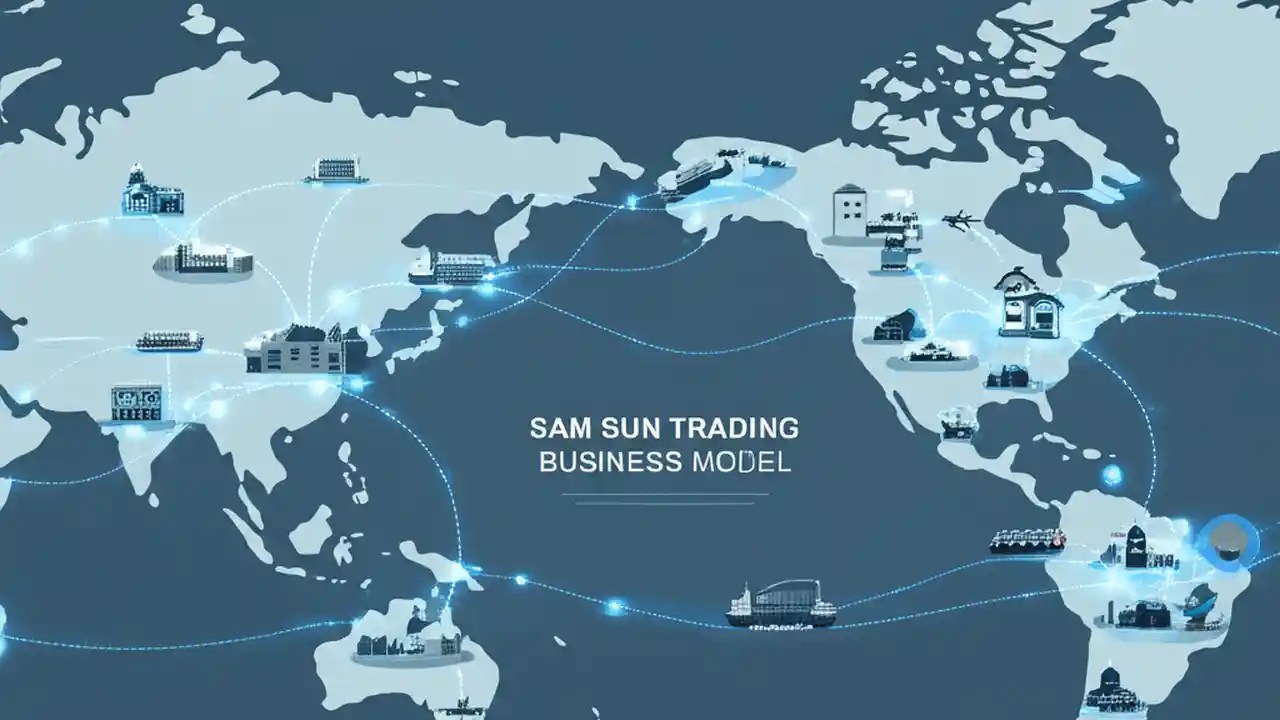 SAM SUN TRADING
BUSINESS MODEL