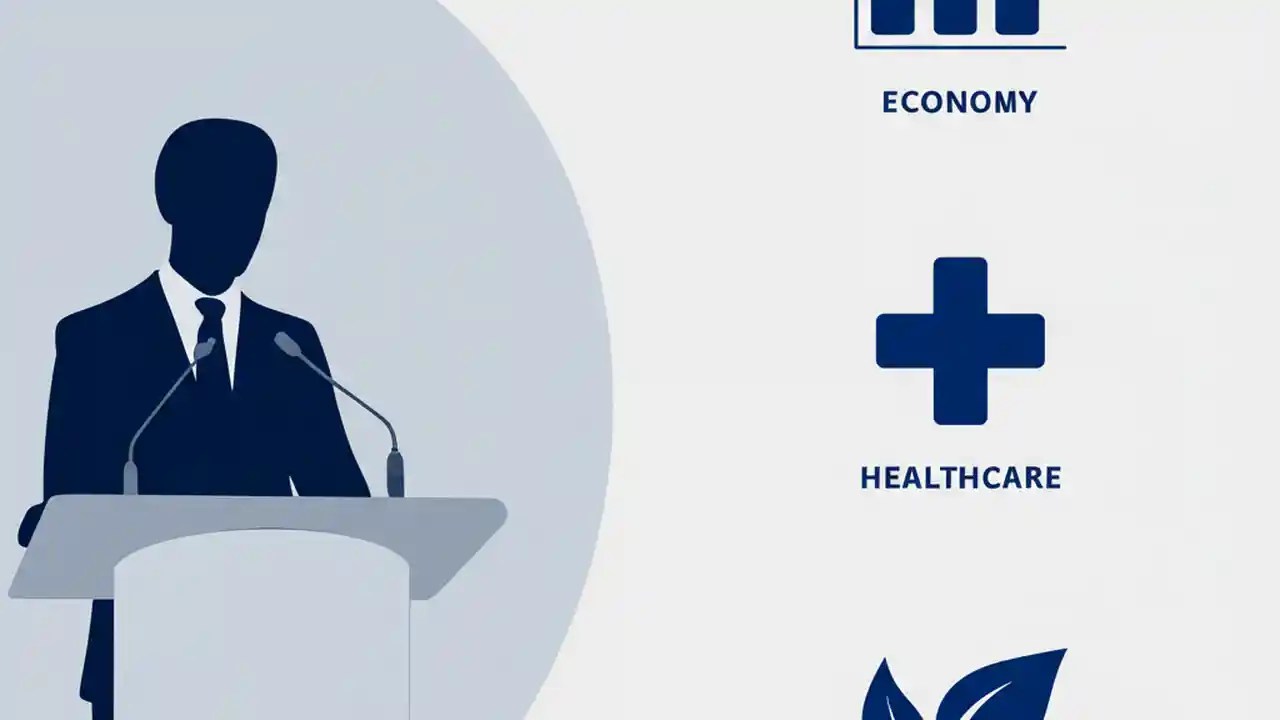 ECONOMY

HEALTHCARE