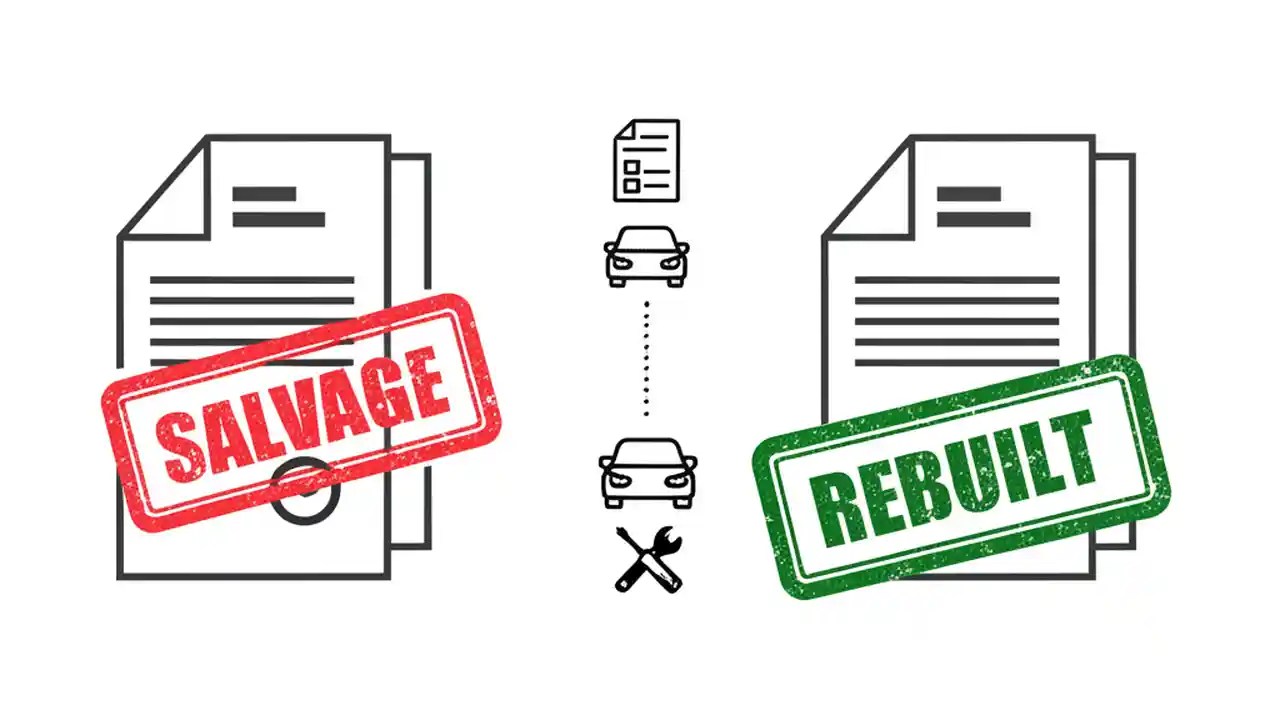 SALVAGE

REBUILT