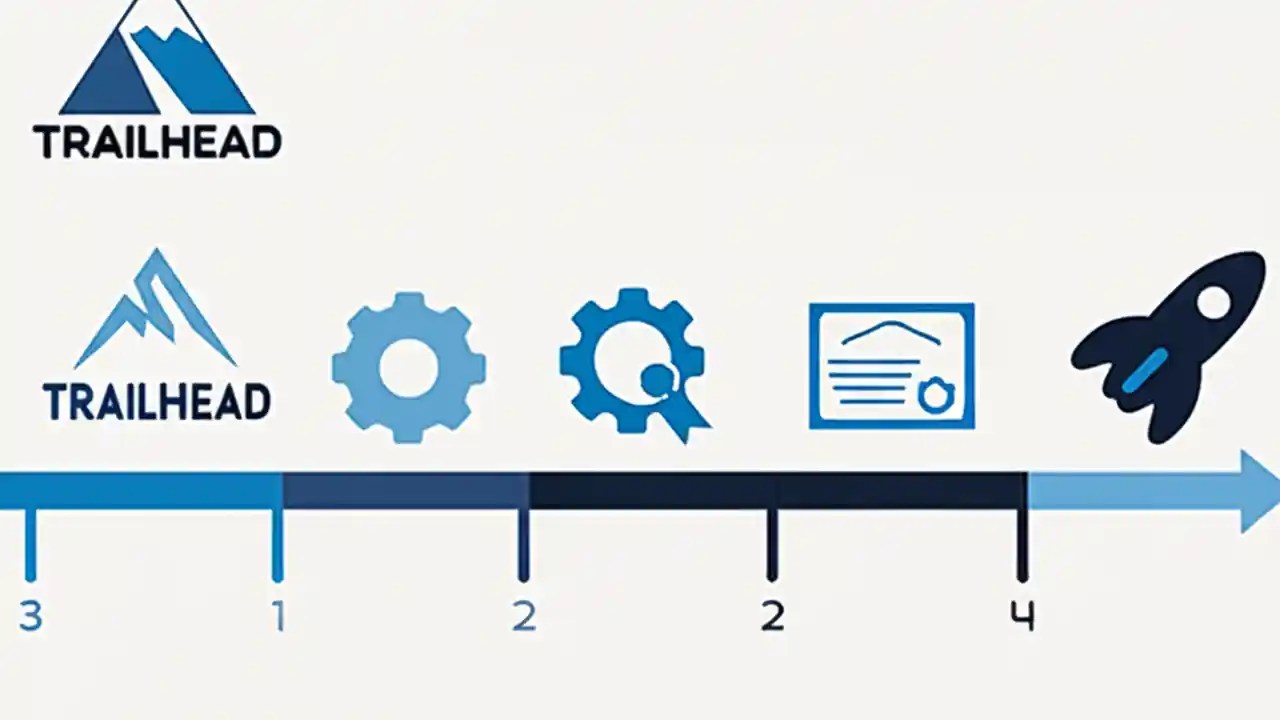 TRAILHEAD

TRAILHEAD

3
1
2
2
4