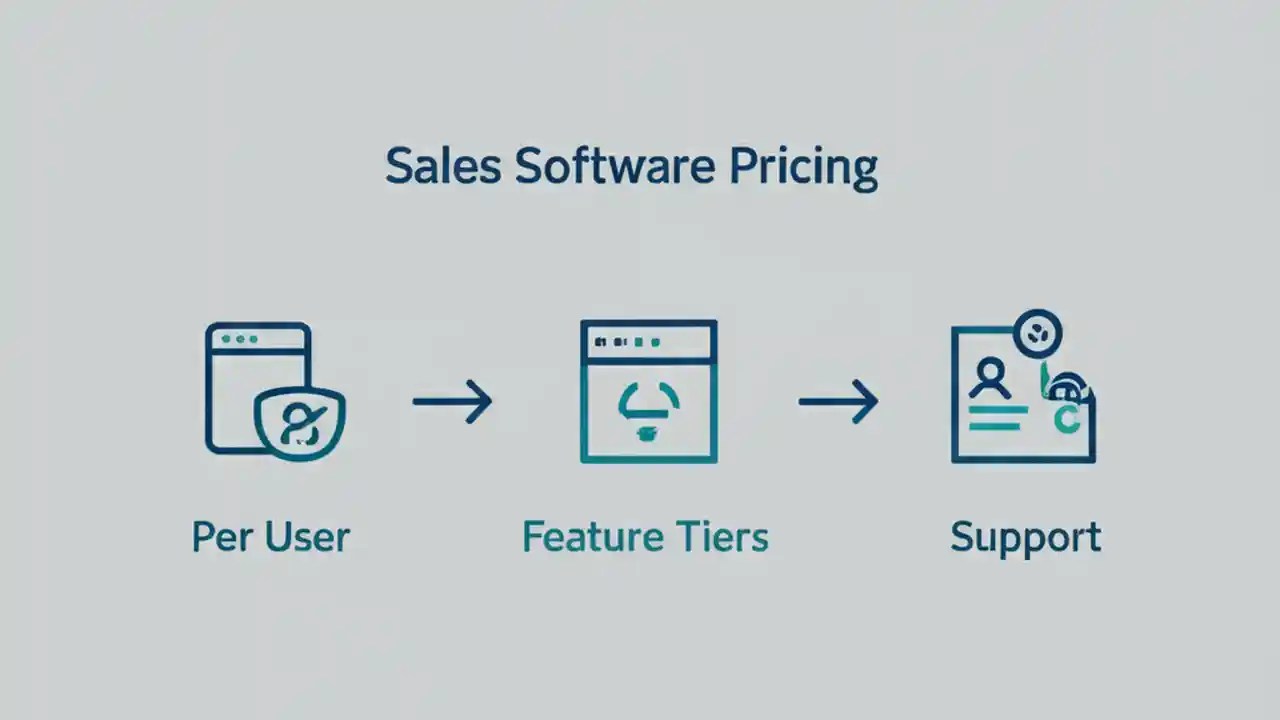 Sales Software Pricing

Per User

Feature Tiers

Support