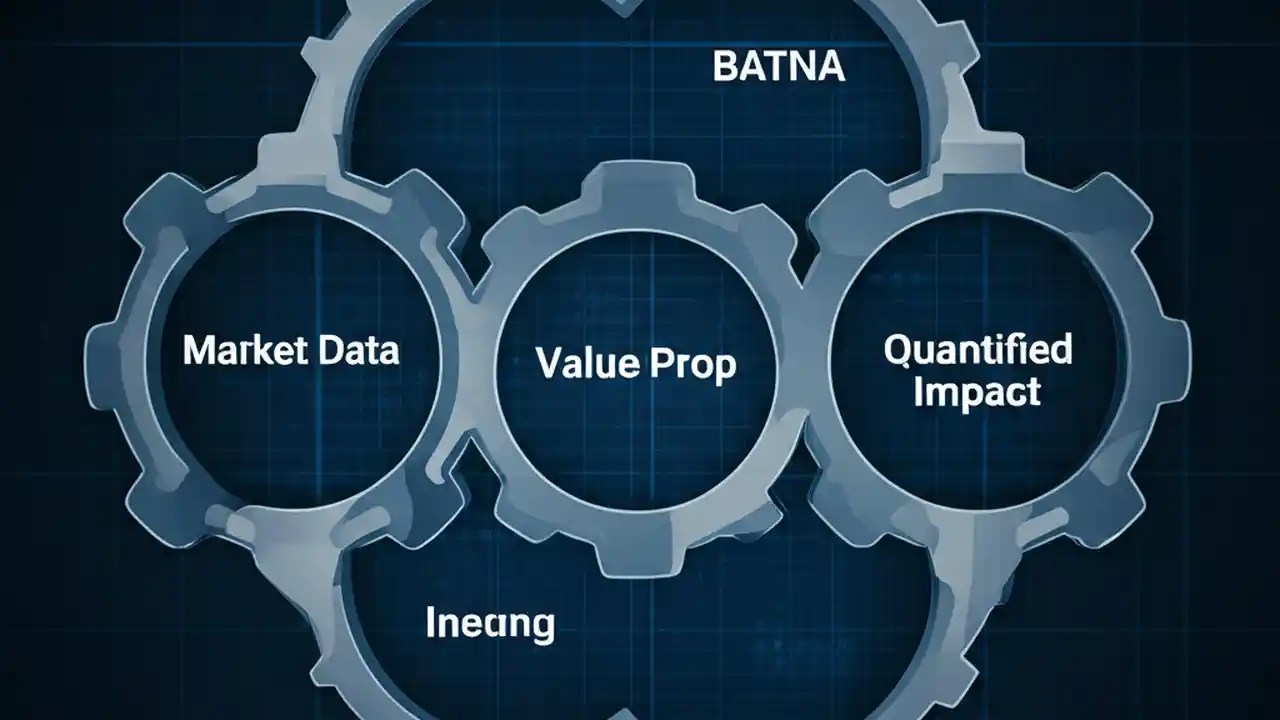 BATNA

Market Data

Value Prop

Quantified Impact

Ineang