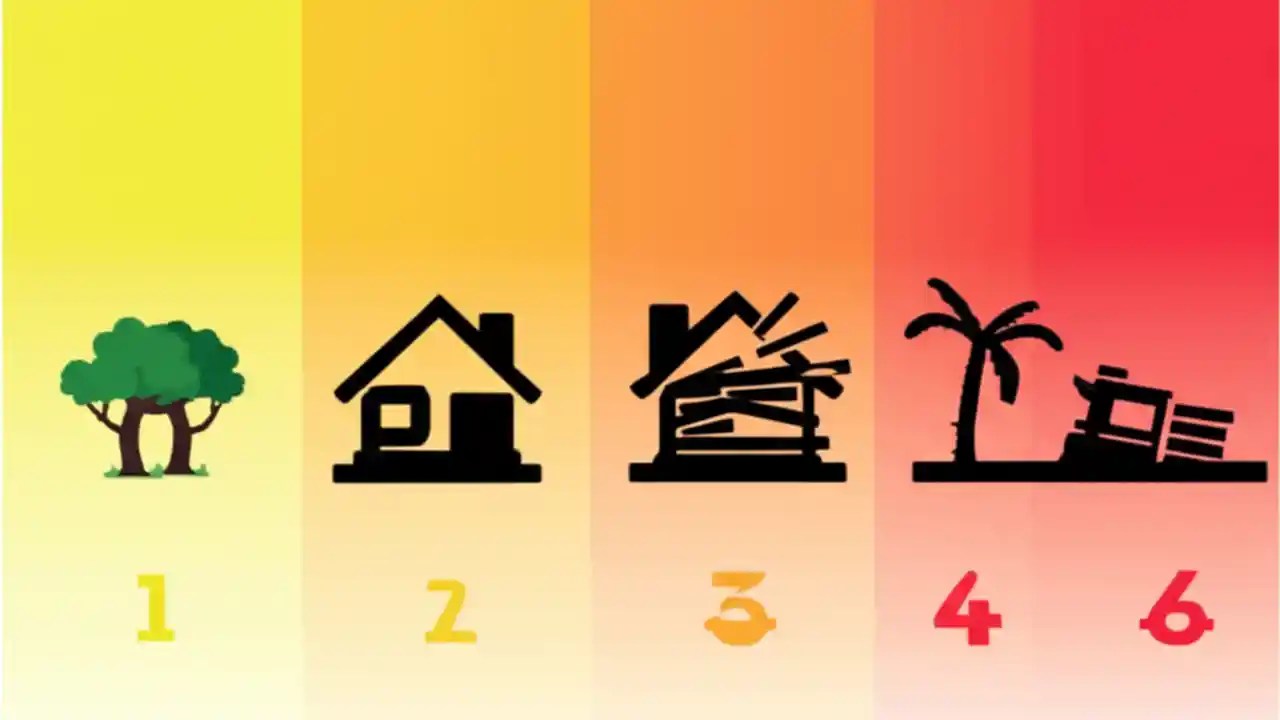 1

2

3

4

6