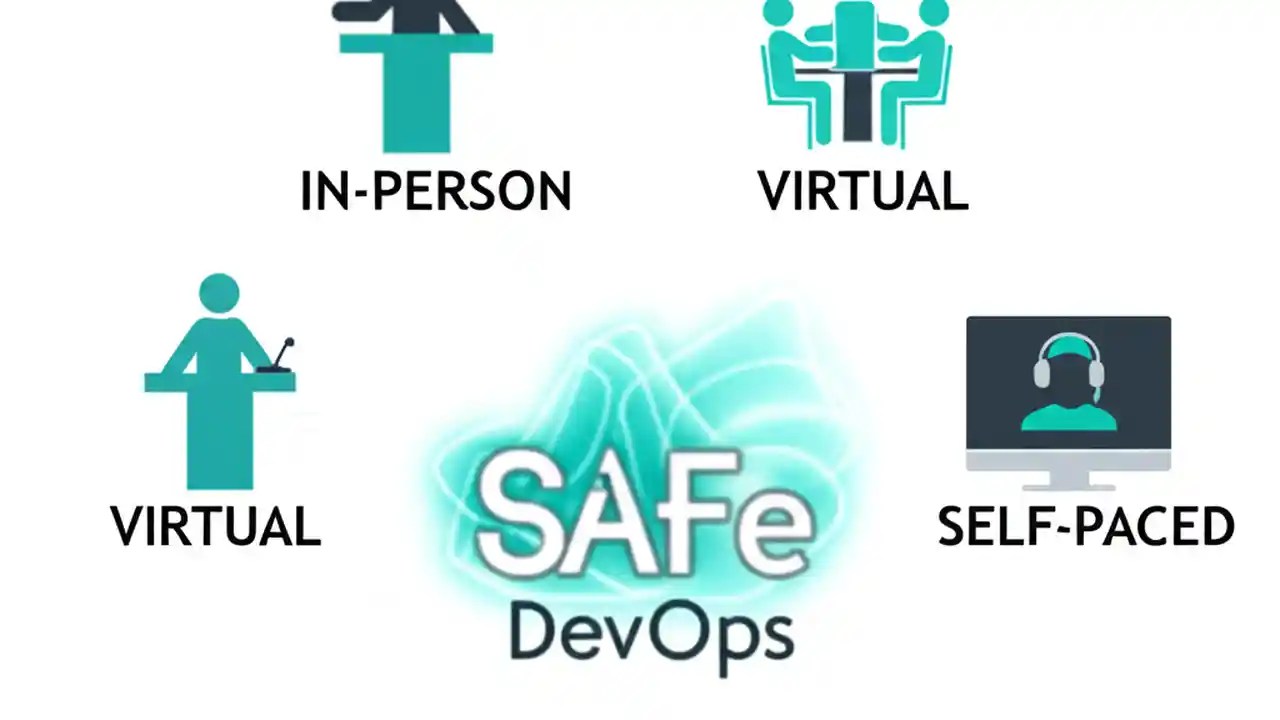 IN-PERSON

VIRTUAL

VIRTUAL

SAFe
DevOps

SELF-PACED