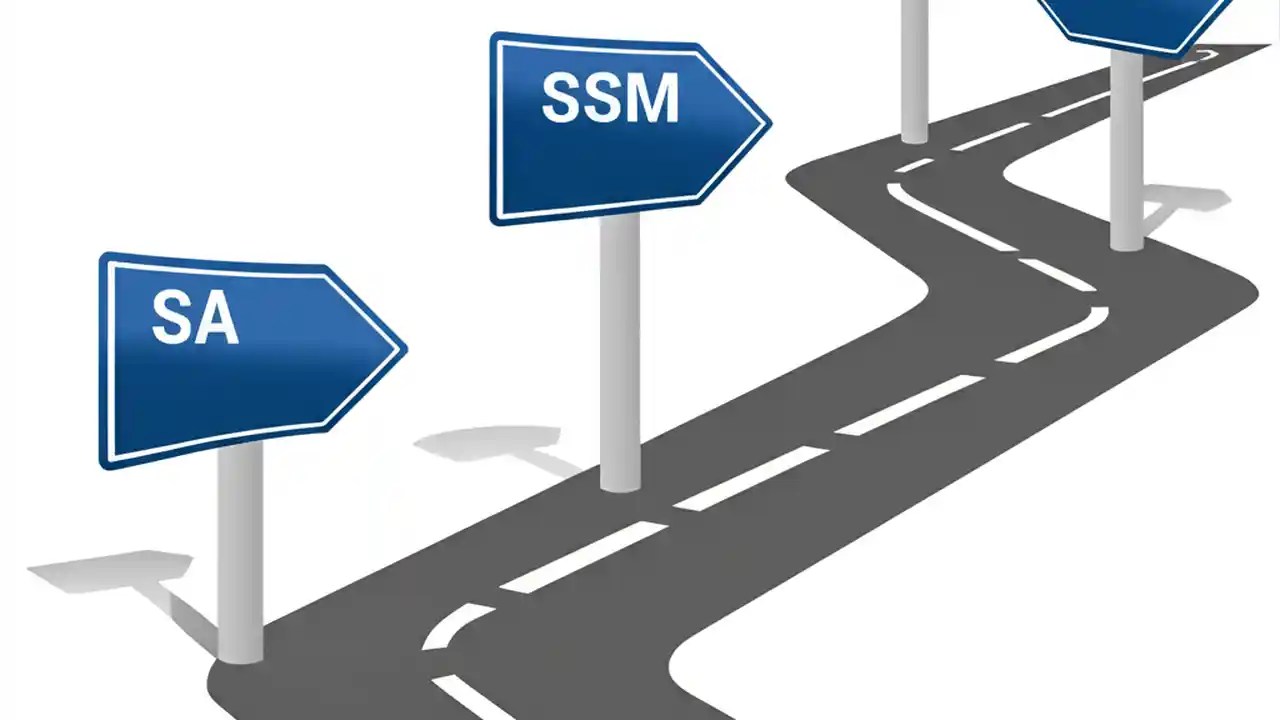 SA

SSM