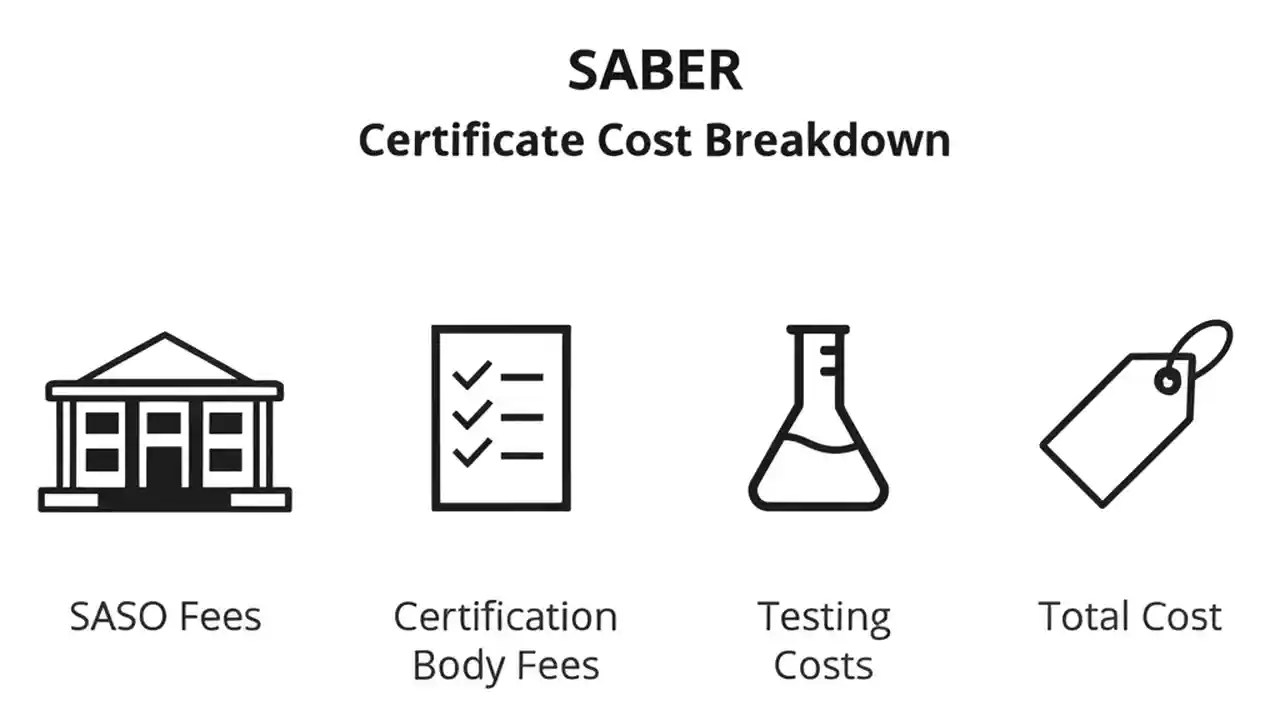 SABER
Certificate Cost Breakdown

SASO Fees

Certification Body Fees

Testing Costs

Total Cost