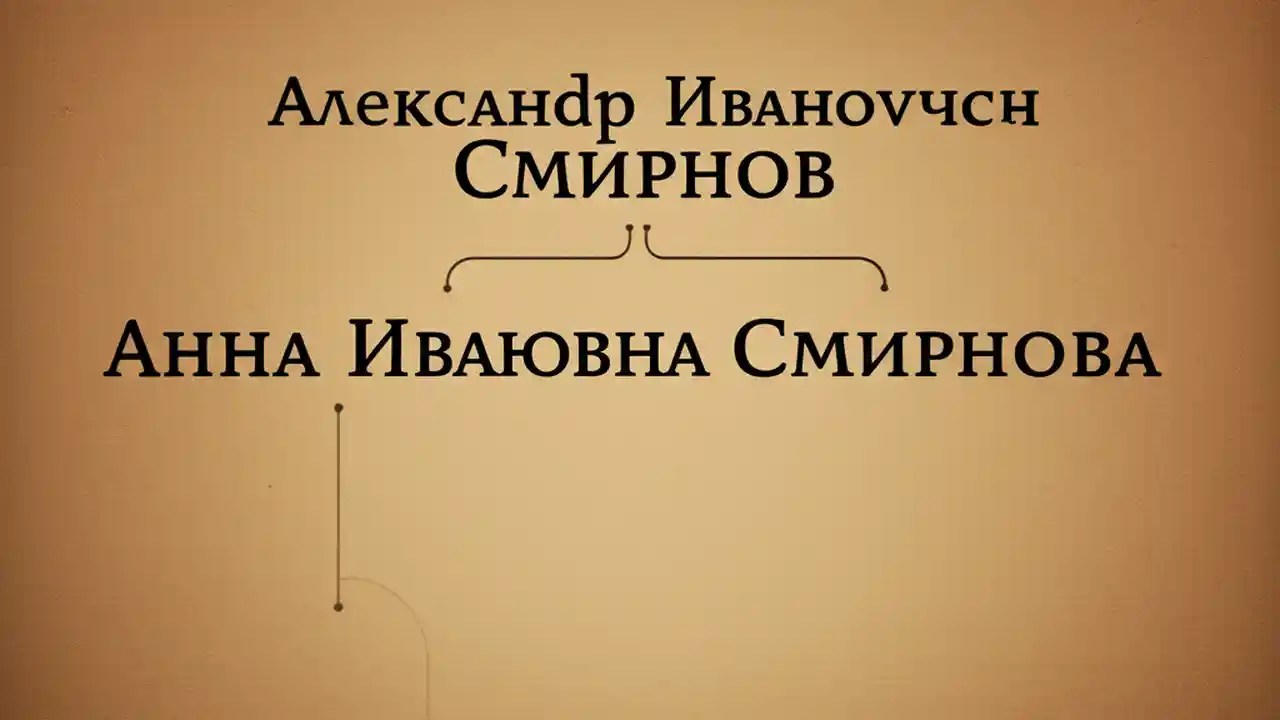 Александр Иваноvчсн
Смирнов

Анна Иваювна Смирнова