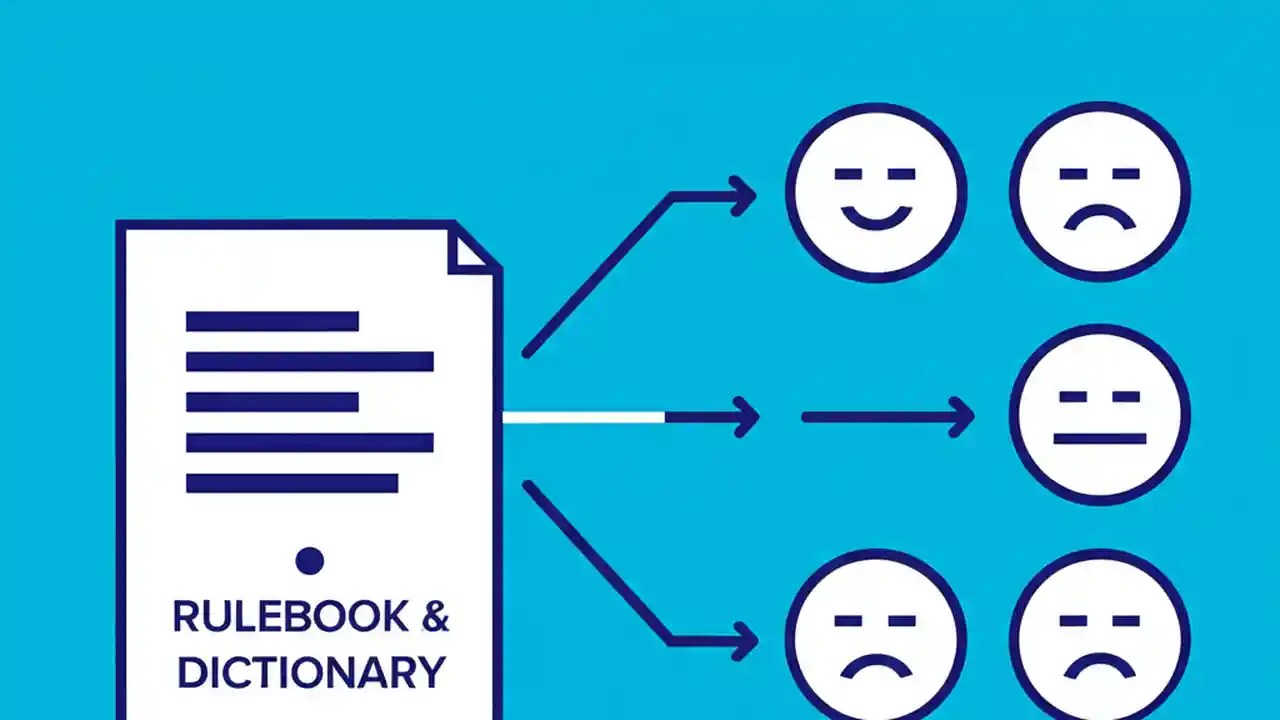 RULEBOOK &
DICTIONARY