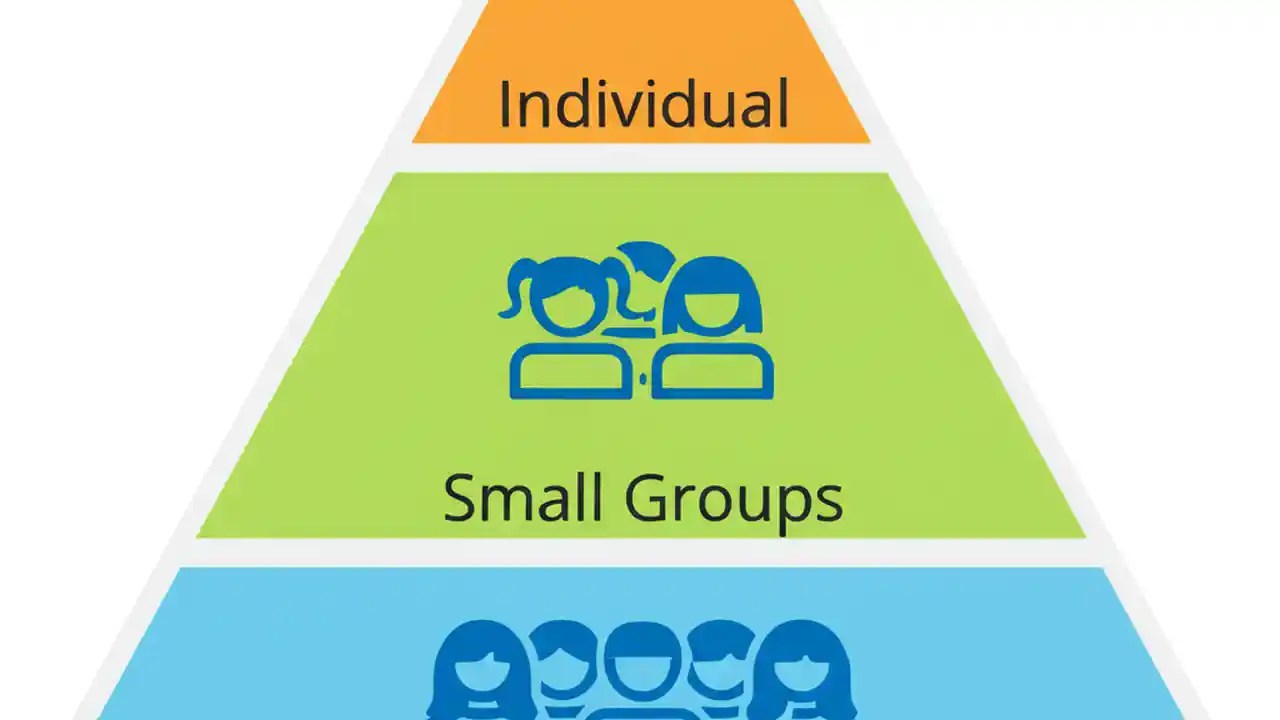 Individual

Small Groups