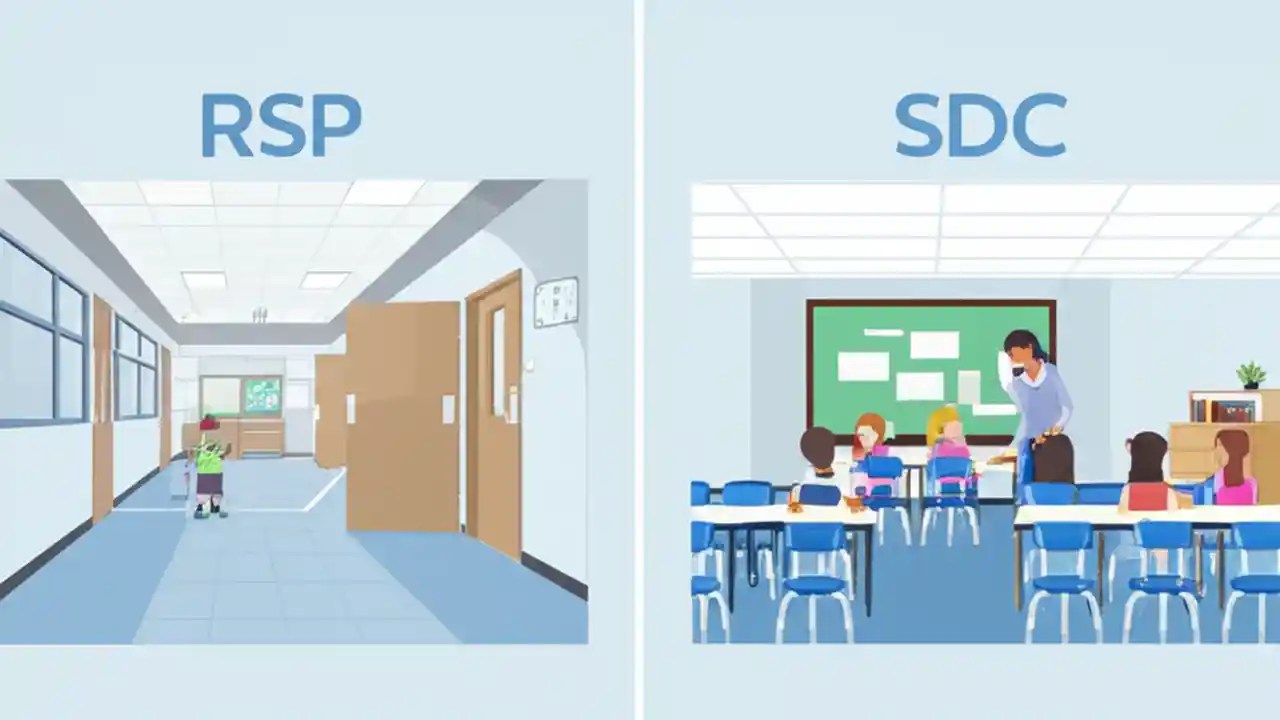 RSP

SDC