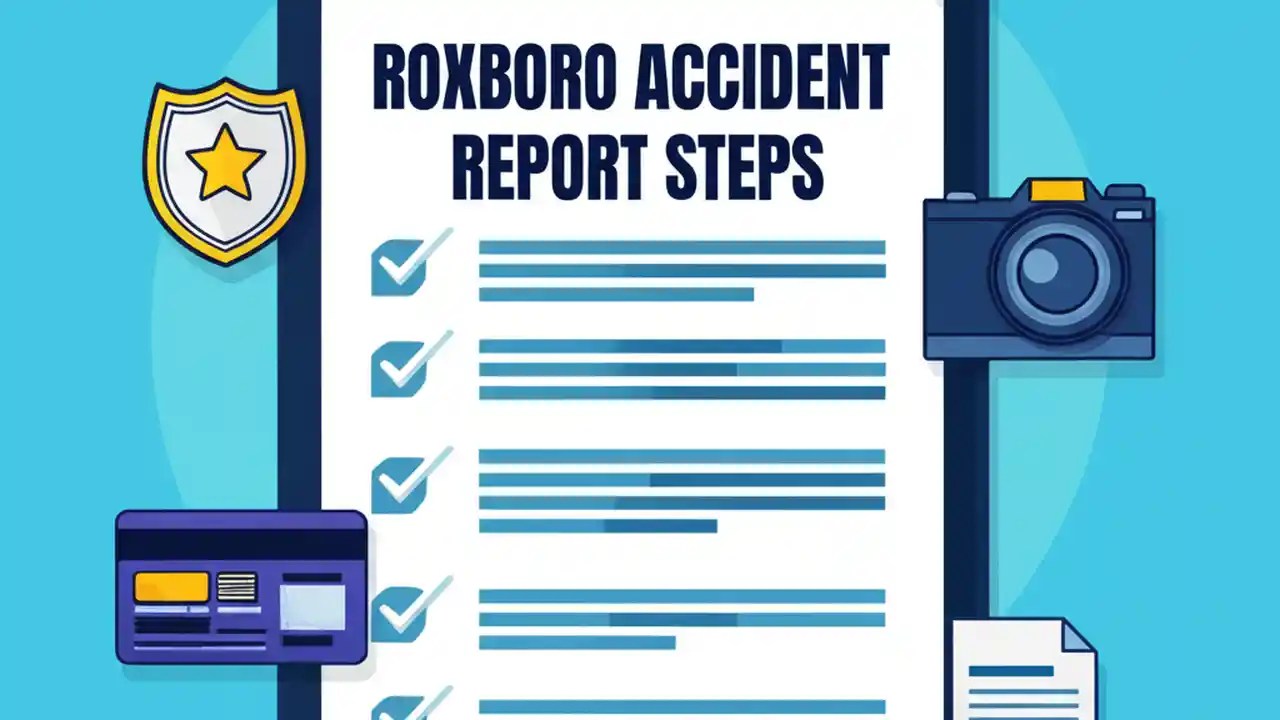 ROXBORO ACCIDENT REPORT STEPS