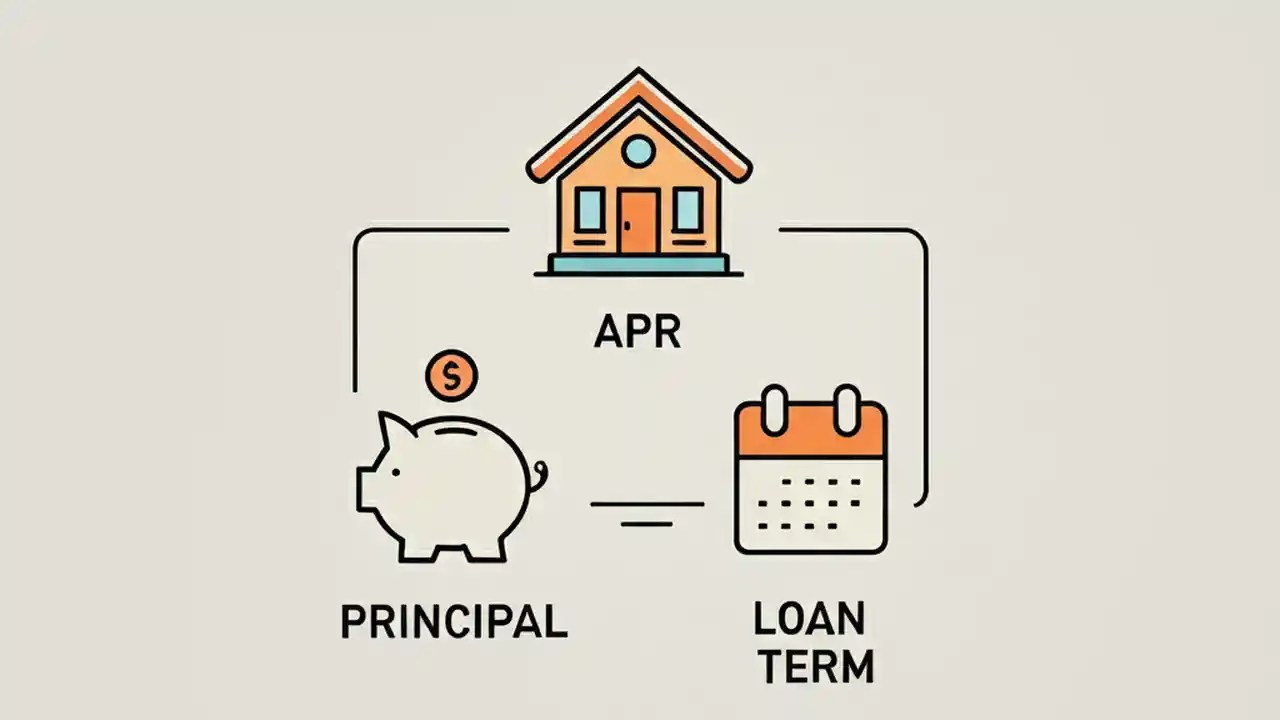 APR

$

PRINCIPAL

LOAN TERM