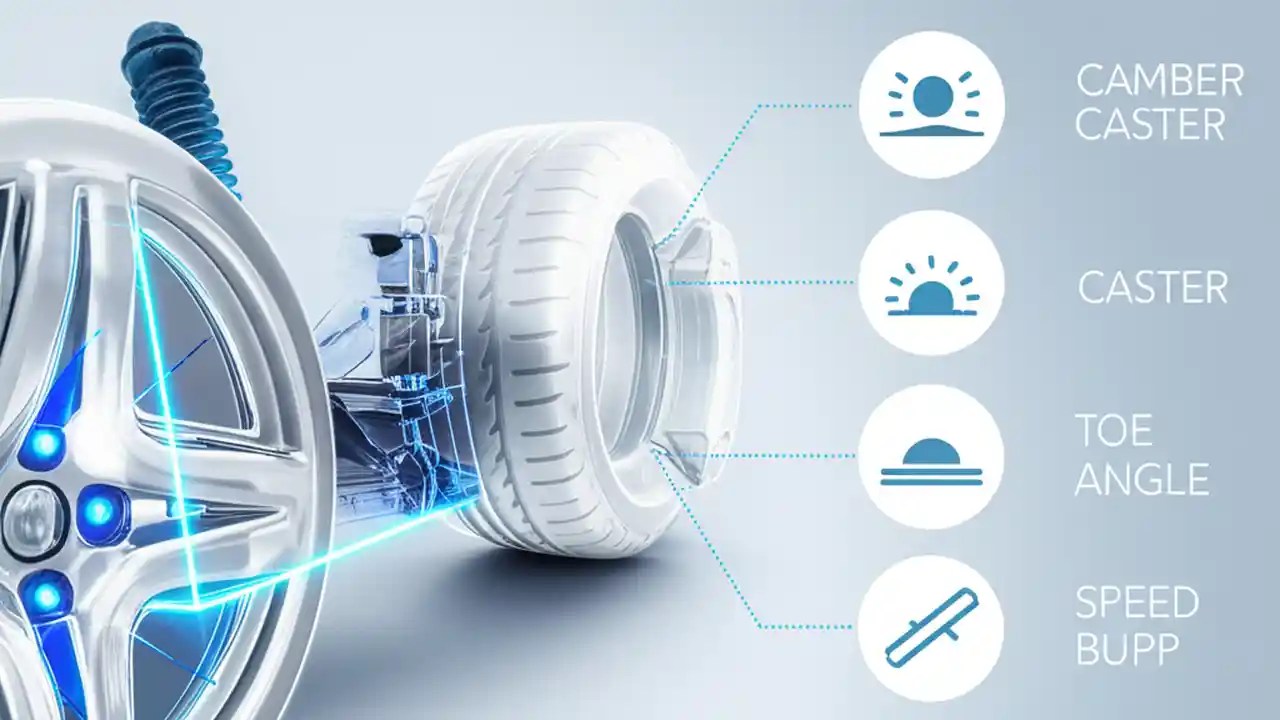 CAMBER CASTER

CASTER

TOE ANGLE

SPEED BUPP