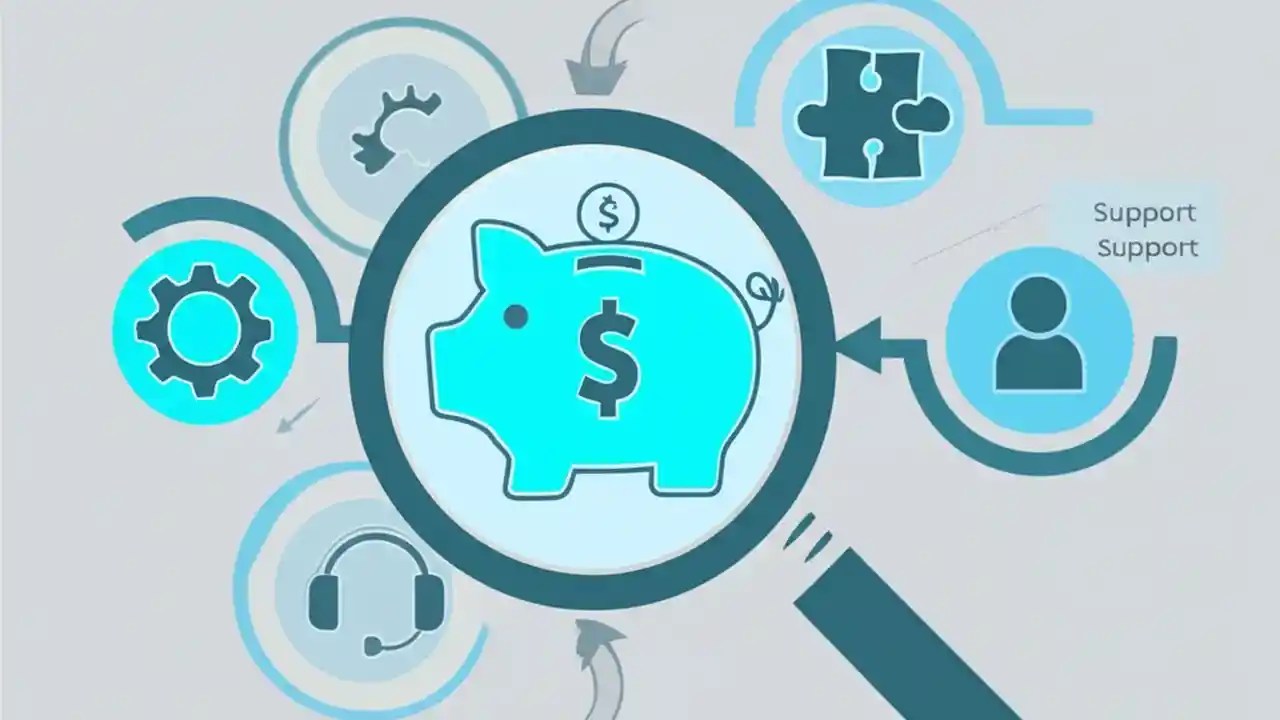 Support
Support

$

$