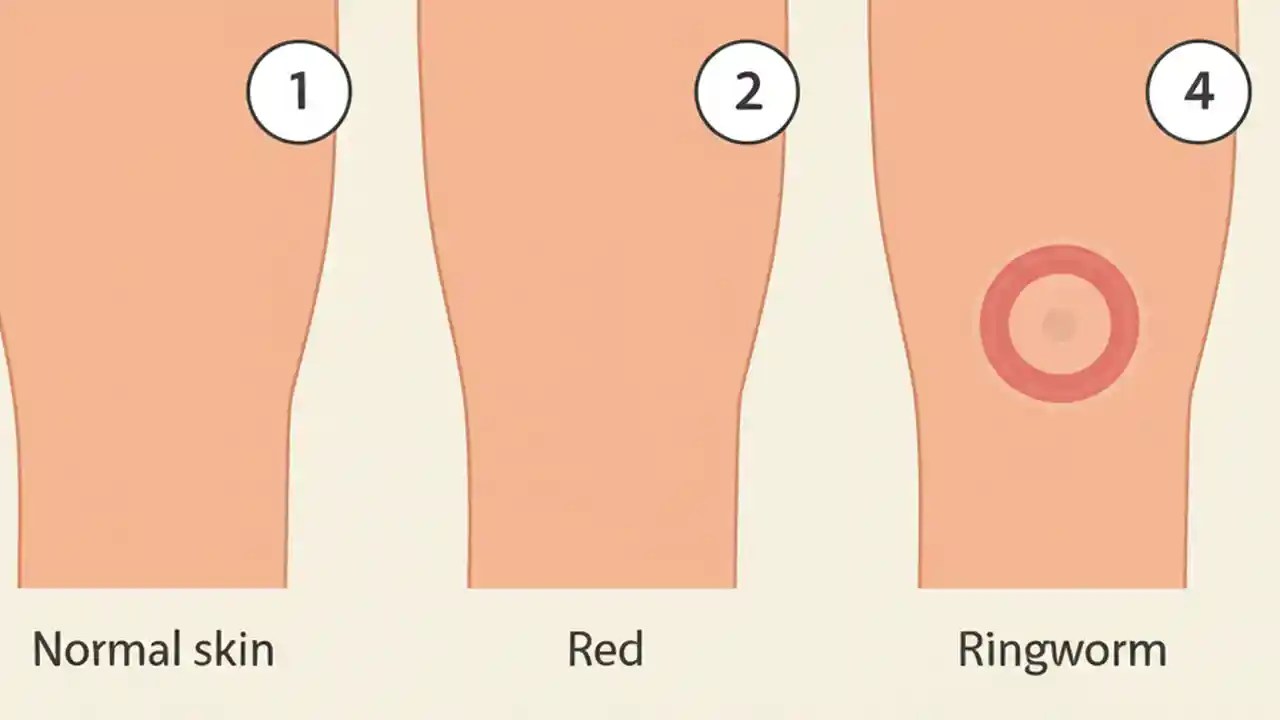 1

2

4

Normal skin

Red

Ringworm