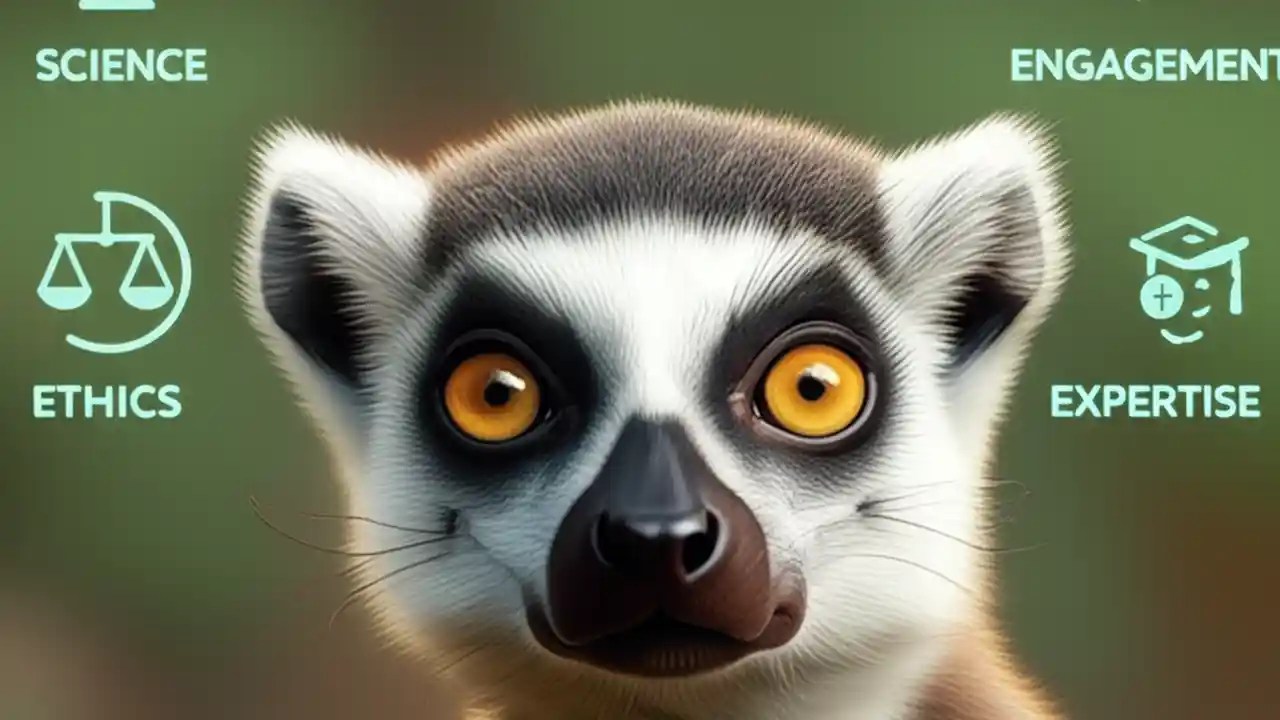 SCIENCE

ENGAGEMENT

ETHICS

EXPERTISE