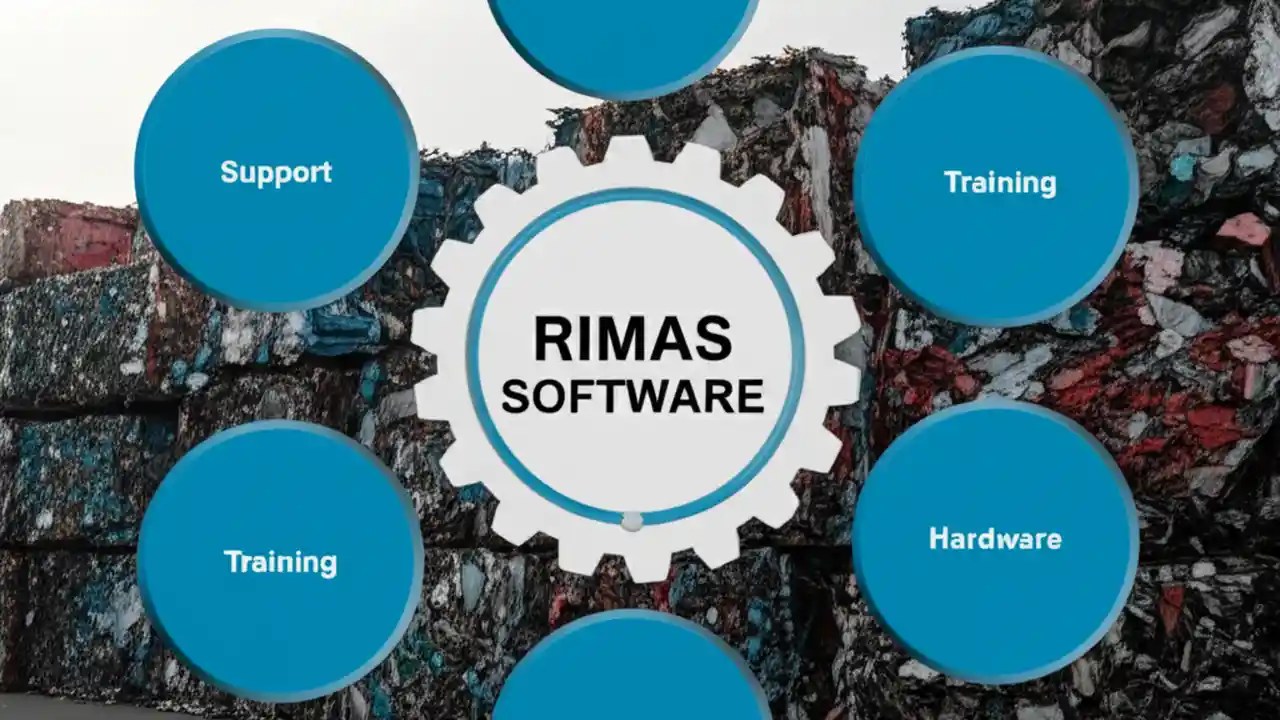 Support

Training

RIMAS
SOFTWARE

Training

Hardware