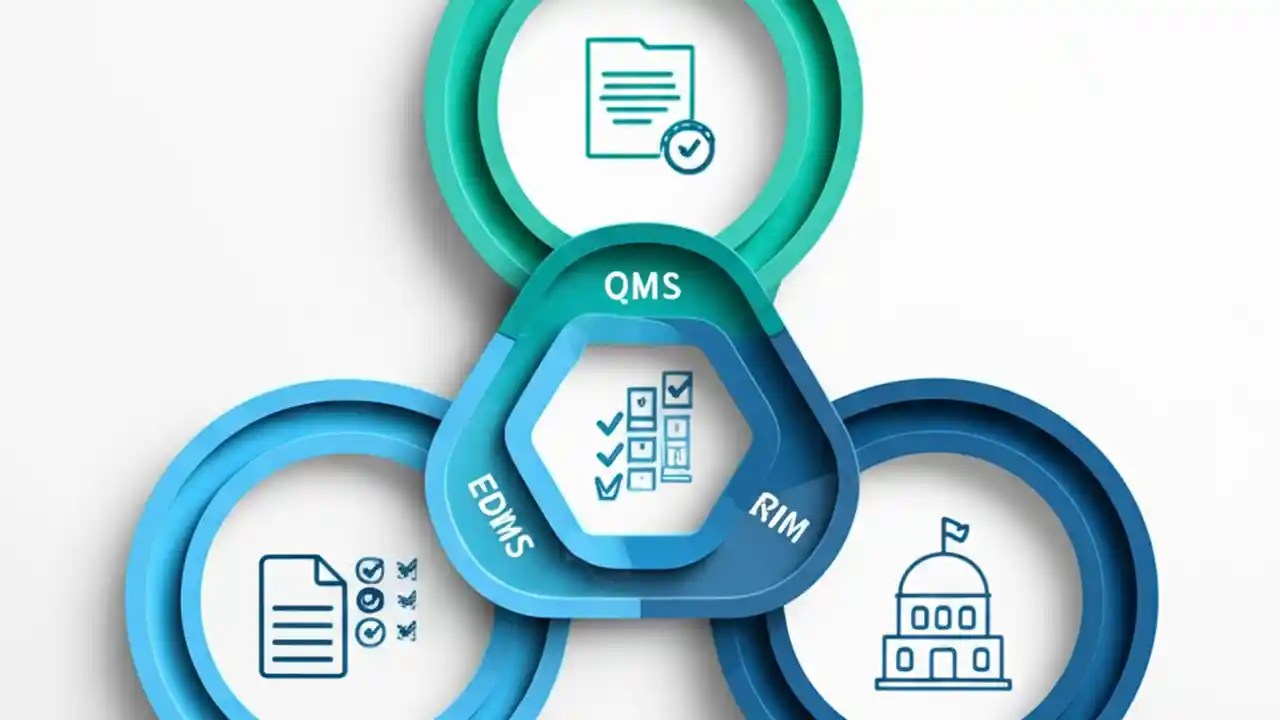 QMS

EDMS

RIM