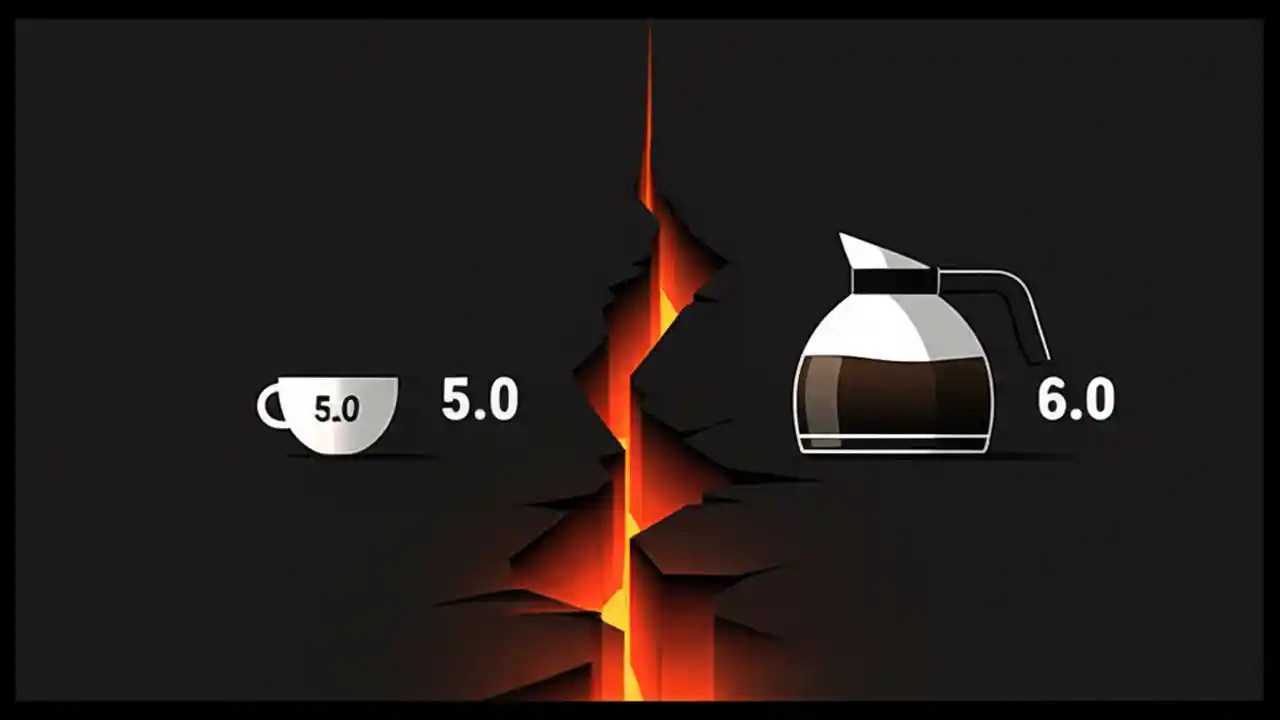 5.0

5.0

6.0