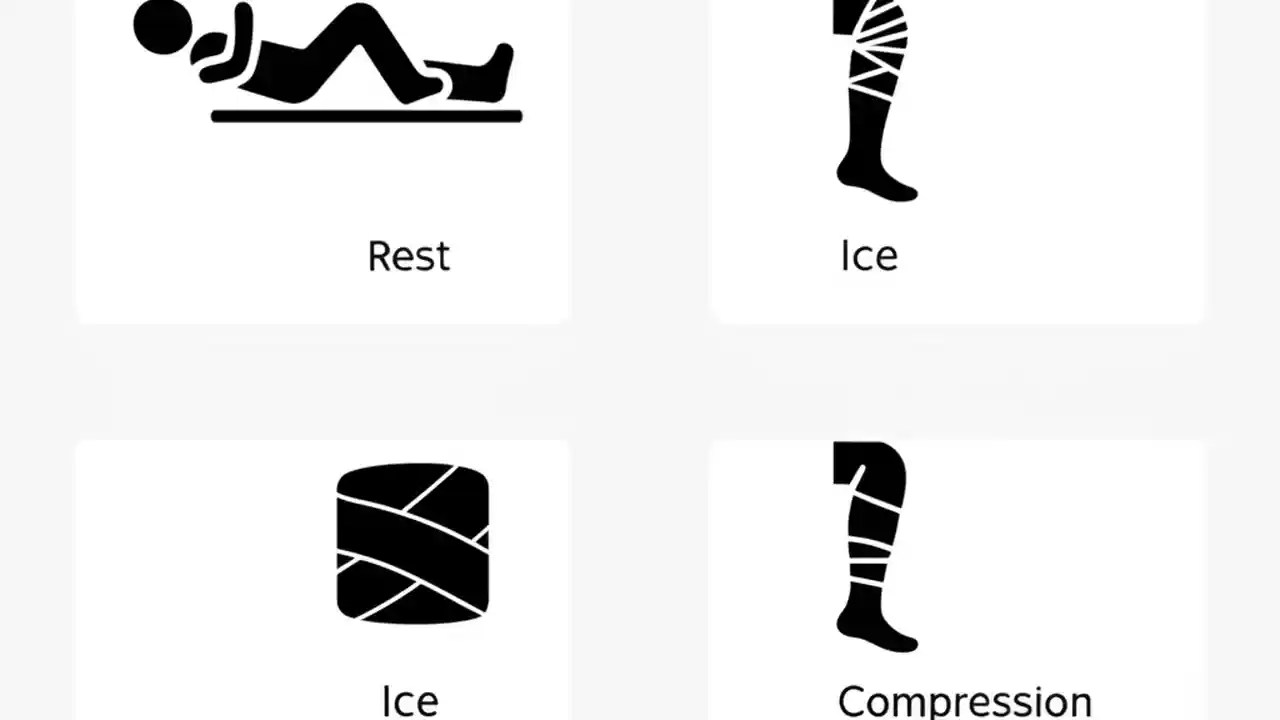 Rest

Ice

Ice

Compression