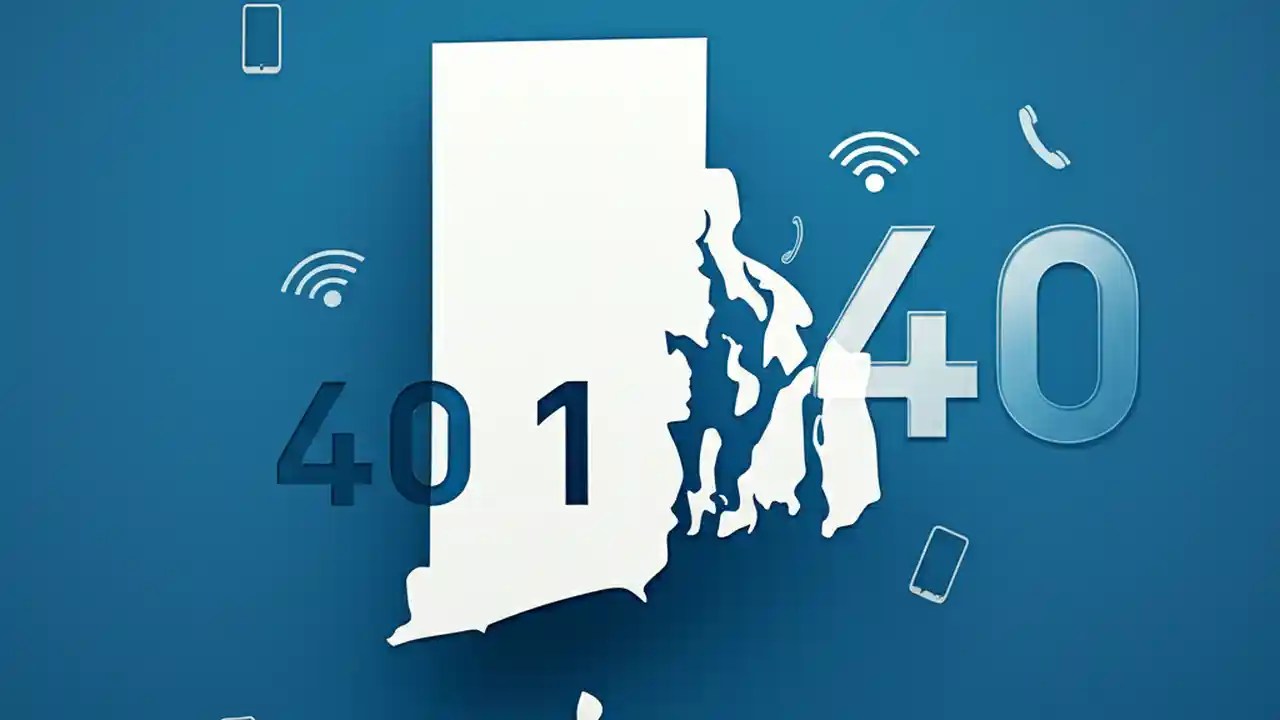 401
40