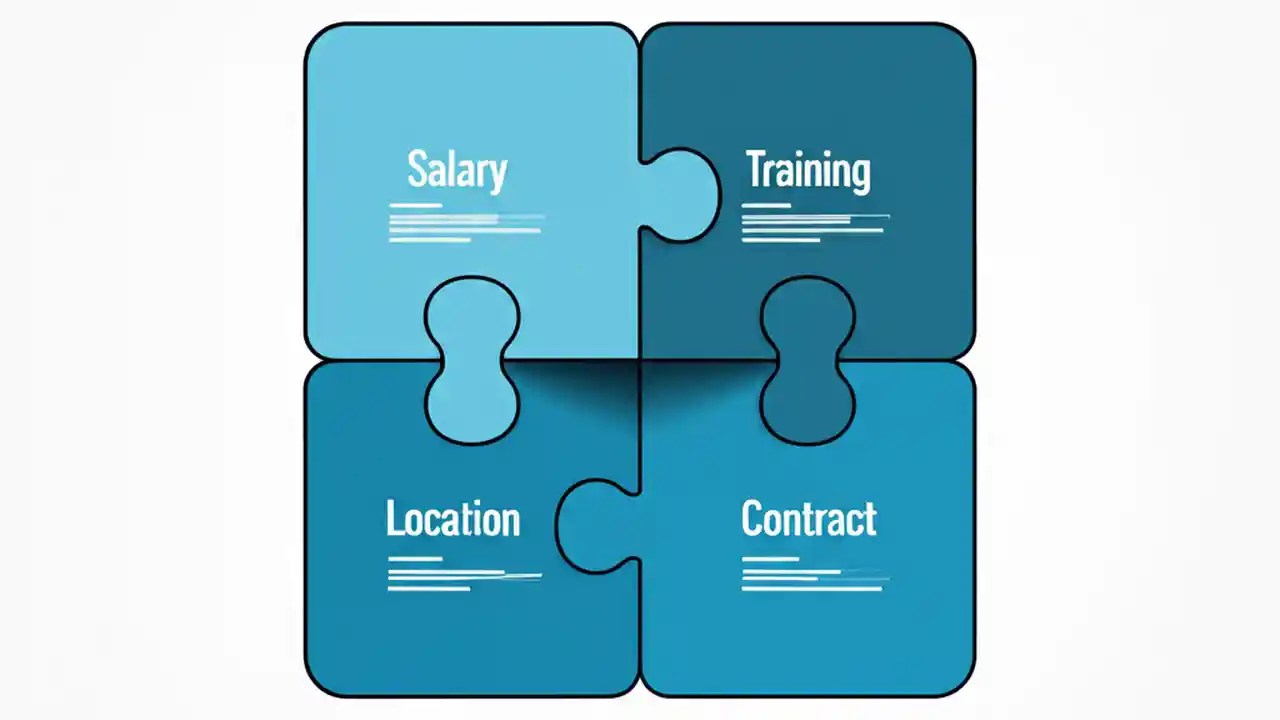 Salary

Training

Location

Contract