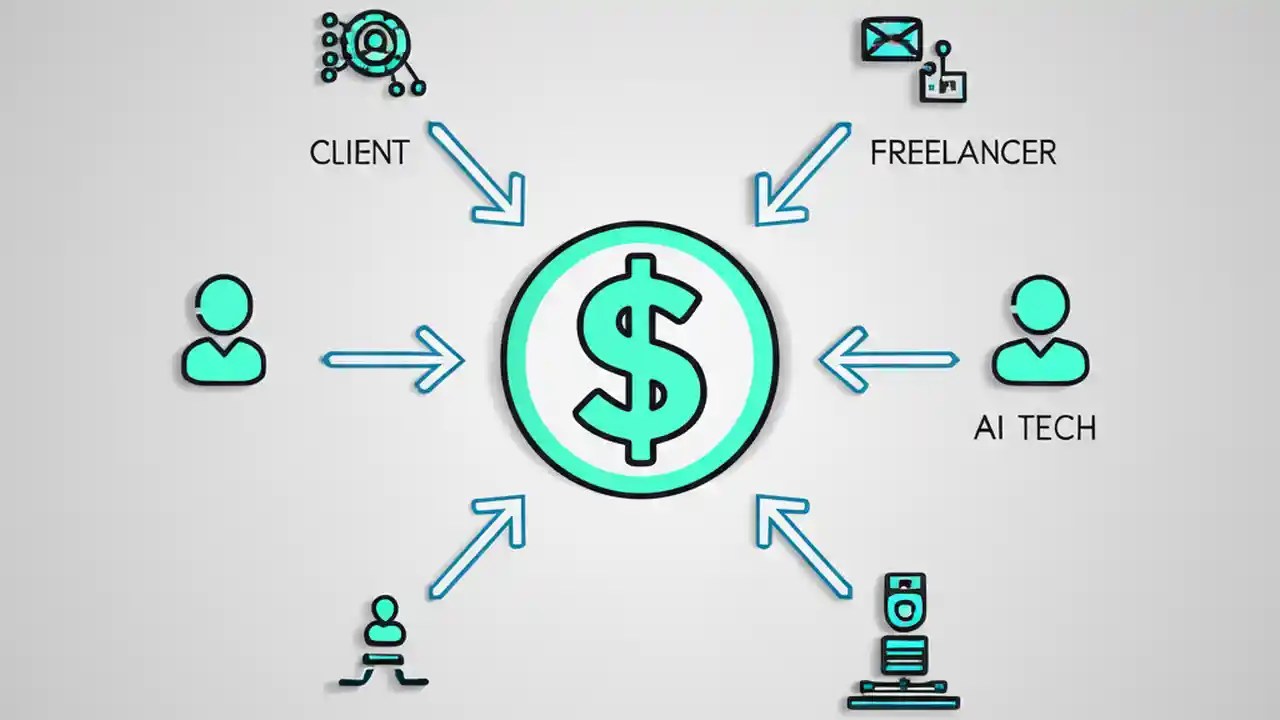 CLIENT

FREELANCER

$

AI TECH